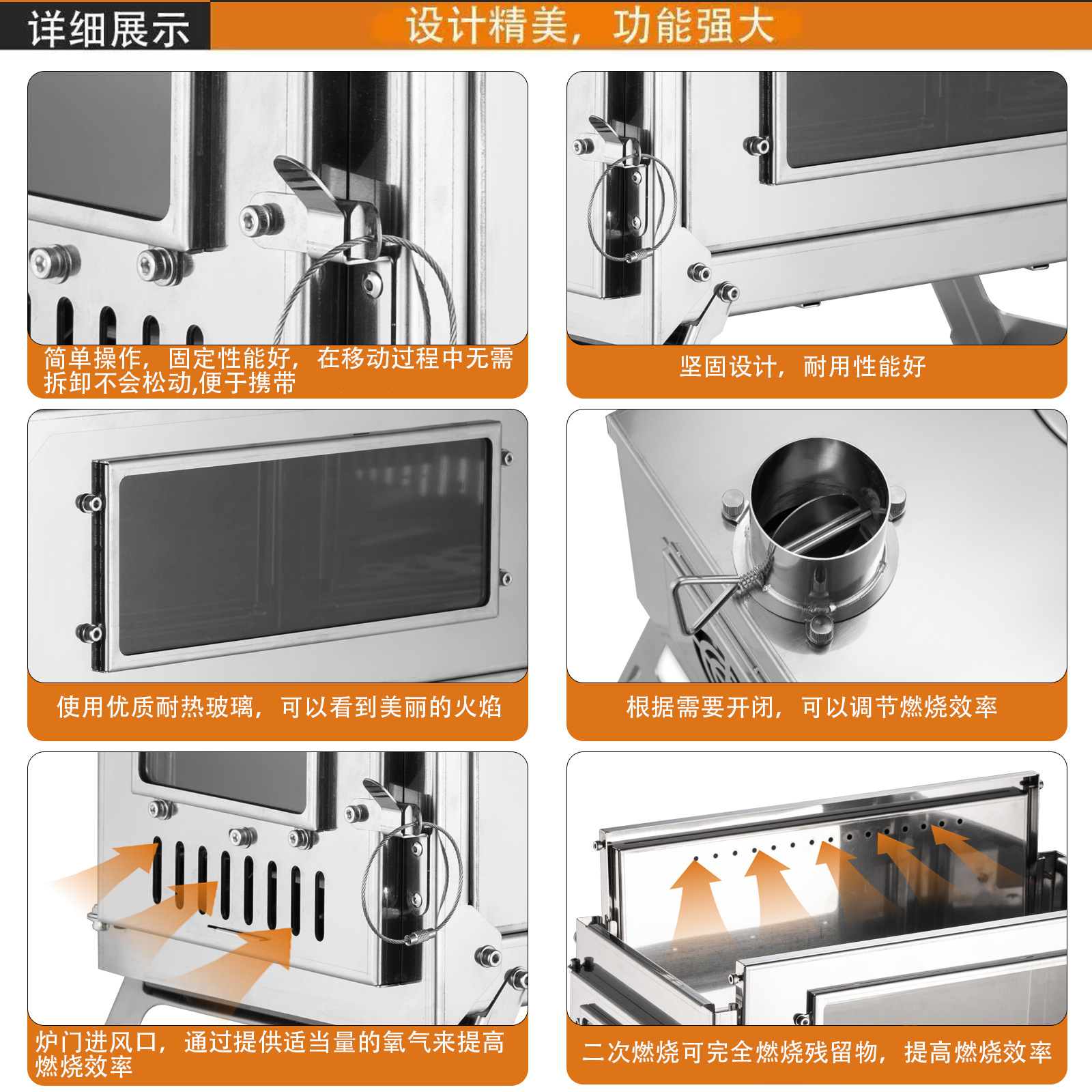 详细展示

设计精美，功能强大

简单操作，固定性能好，在移动过程中无需拆卸不会松动,便于携带

坚固设计，耐用性能好

使用优质耐热玻璃，可以看到美丽的火焰

根据需要开闭，可以调节燃烧效率

炉门进风口，通过提供适当量的氧气来提高燃烧效率

二次燃烧可完全燃烧残留物，提高燃烧效率