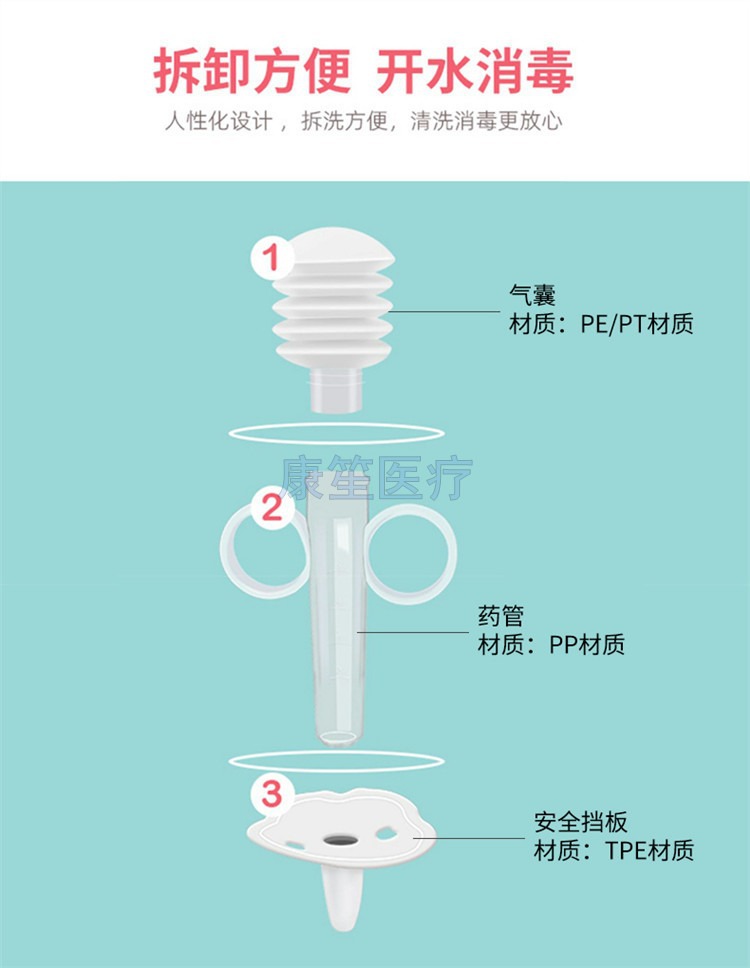 拆卸方便 开水消毒

人性化设计， 拆洗方便，清洗消毒更放心

1

气囊
材质：PE/PT材质

康笙医疗

2

药管
材质：PP材质

3

安全挡板
材质：TPE材质