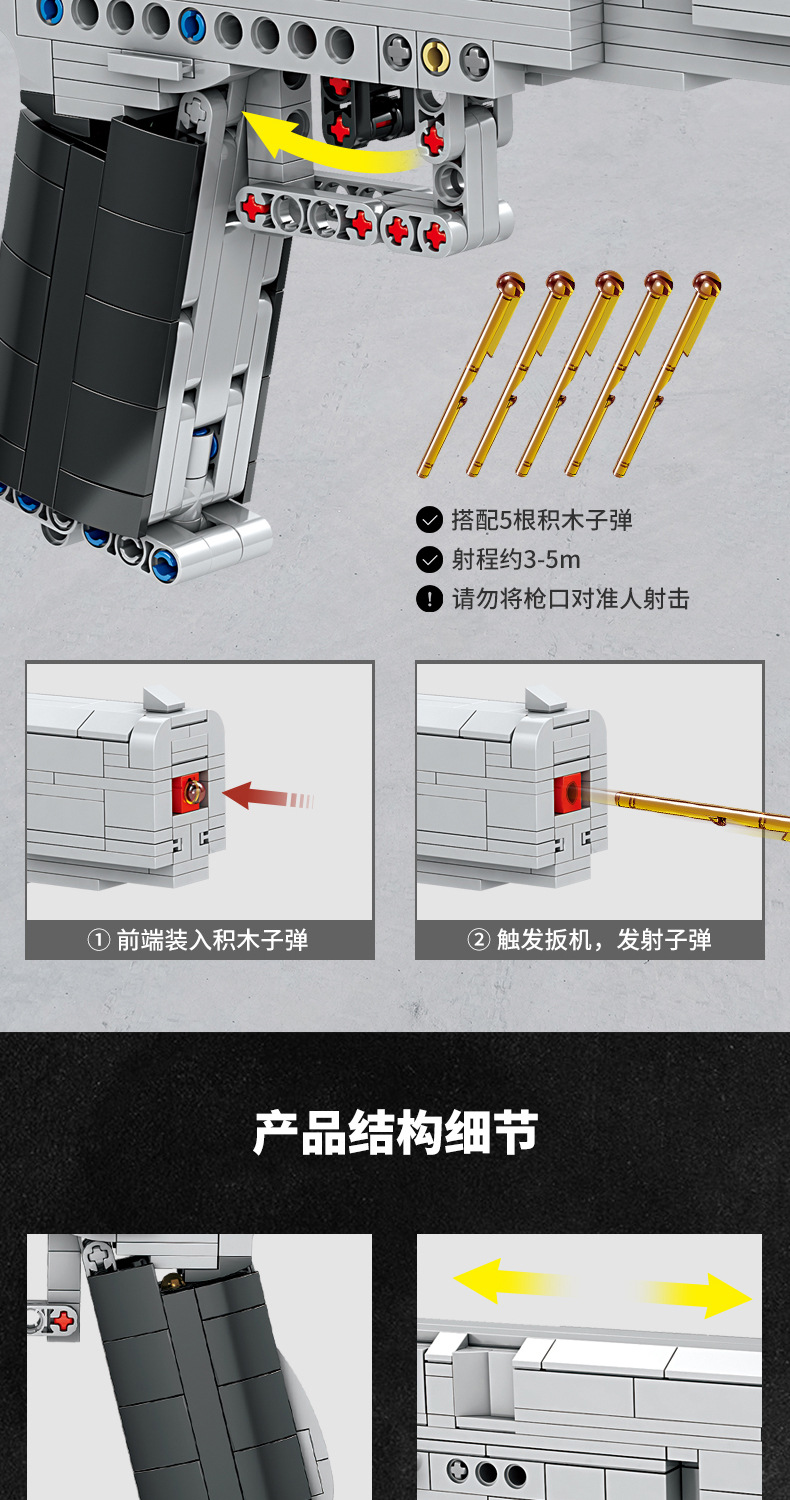 搭配5根积木子弹
射程约3-5m
请勿将枪口对准人射击

① 前端装入积木子弹

② 触发扳机，发射子弹

产品结构细节