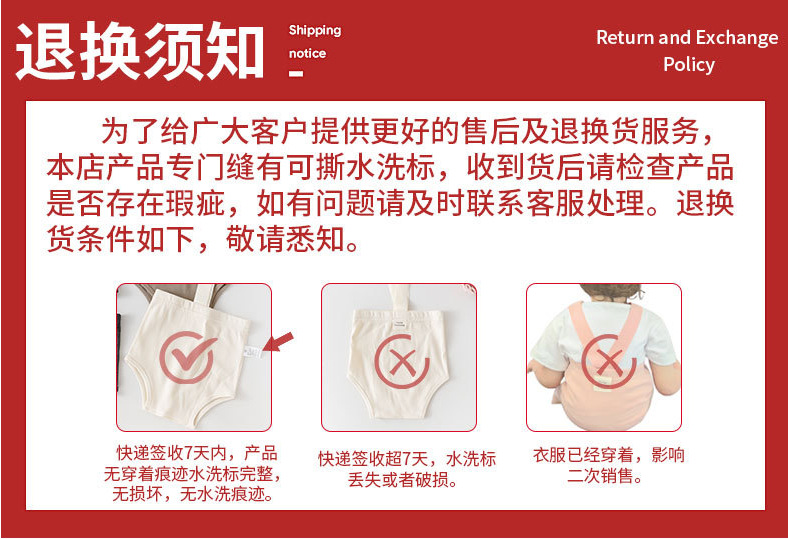 退换须知

Shipping notice

Return and Exchange Policy

为了给广大客户提供更好的售后及退换货服务，本店产品专门缝有可撕水洗标，收到货后请检查产品是否存在瑕疵，如有问题请及时联系客服处理。退换货条件如下，敬请悉知。

快递签收7天内，产品无穿着痕迹水洗标完整，无损坏，无水洗痕迹。

快递签收超7天，水洗标丢失或者破损。

衣服已经穿着，影响二次销售。