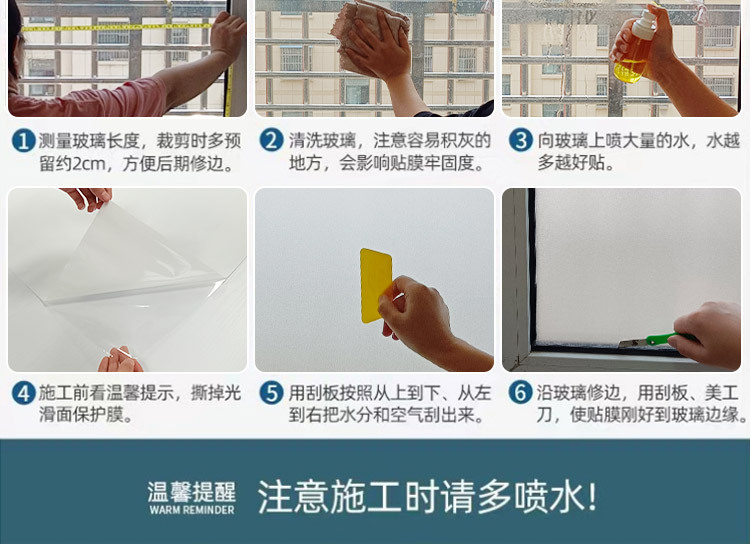 1 测量玻璃长度，裁剪时多预留约2cm，方便后期修边。

2 清洗玻璃，注意容易积灰的地方，会影响贴膜牢固度。

3 向玻璃上喷大量的水，水越多越好贴。

4 施工前看温馨提示，撕掉光滑面保护膜。

5 用刮板按照从上到下、从左到右把水分和空气刮出来。

6 沿玻璃修边，用刮板、美工刀，使贴膜刚好到玻璃边缘。

温馨提醒
WARM REMINDER
注意施工时请多喷水！