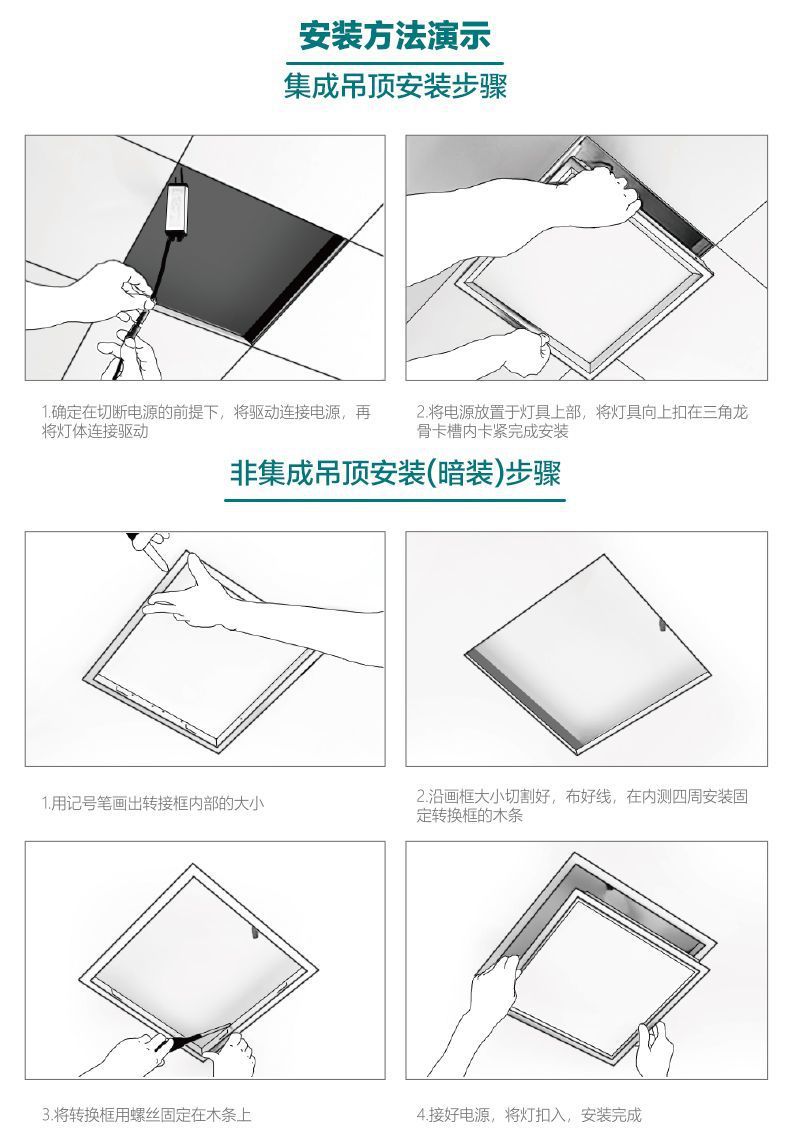 安装方法演示

集成吊顶安装步骤

1.确定在切断电源的前提下，将驱动连接电源，再将灯体连接驱动

2.将电源放置于灯具上部，将灯具向上扣在三角龙骨卡槽内卡紧完成安装

非集成吊顶安装(暗装)步骤

1.用记号笔画出转接框内部的大小

2.沿画框大小切割好，布好线，在内测四周安装固定转换框的木条

3.将转换框用螺丝固定在木条上

4.接好电源，将灯扣入，安装完成