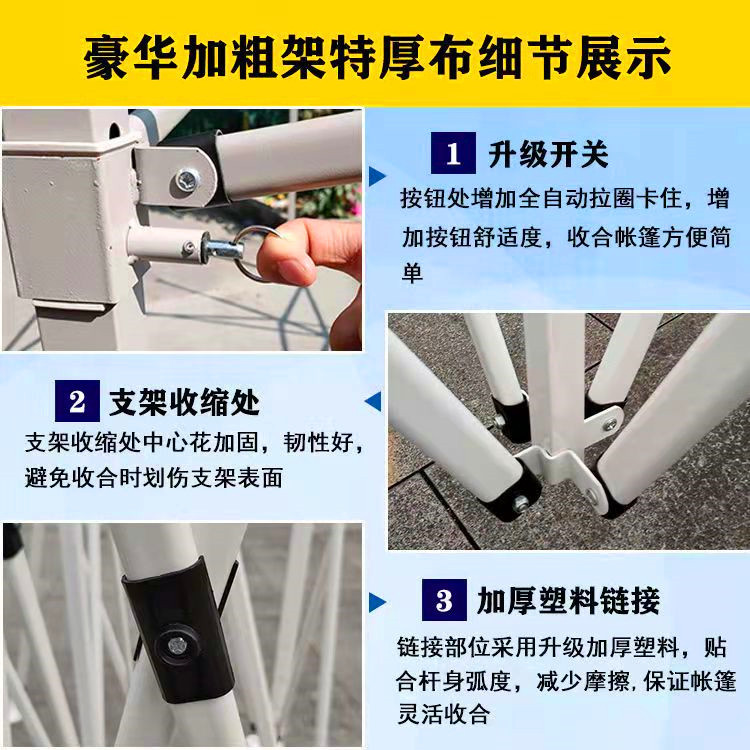 豪华加粗架特厚布细节展示

1 升级开关

按钮处增加全自动拉圈卡住，增加按钮舒适度，收合帐篷方便简单

2 支架收缩处

支架收缩处中心花加固，韧性好，避免收合时划伤支架表面

3 加厚塑料链接

链接部位采用升级加厚塑料，贴合杆身弧度，减少摩擦，保证帐篷灵活收合