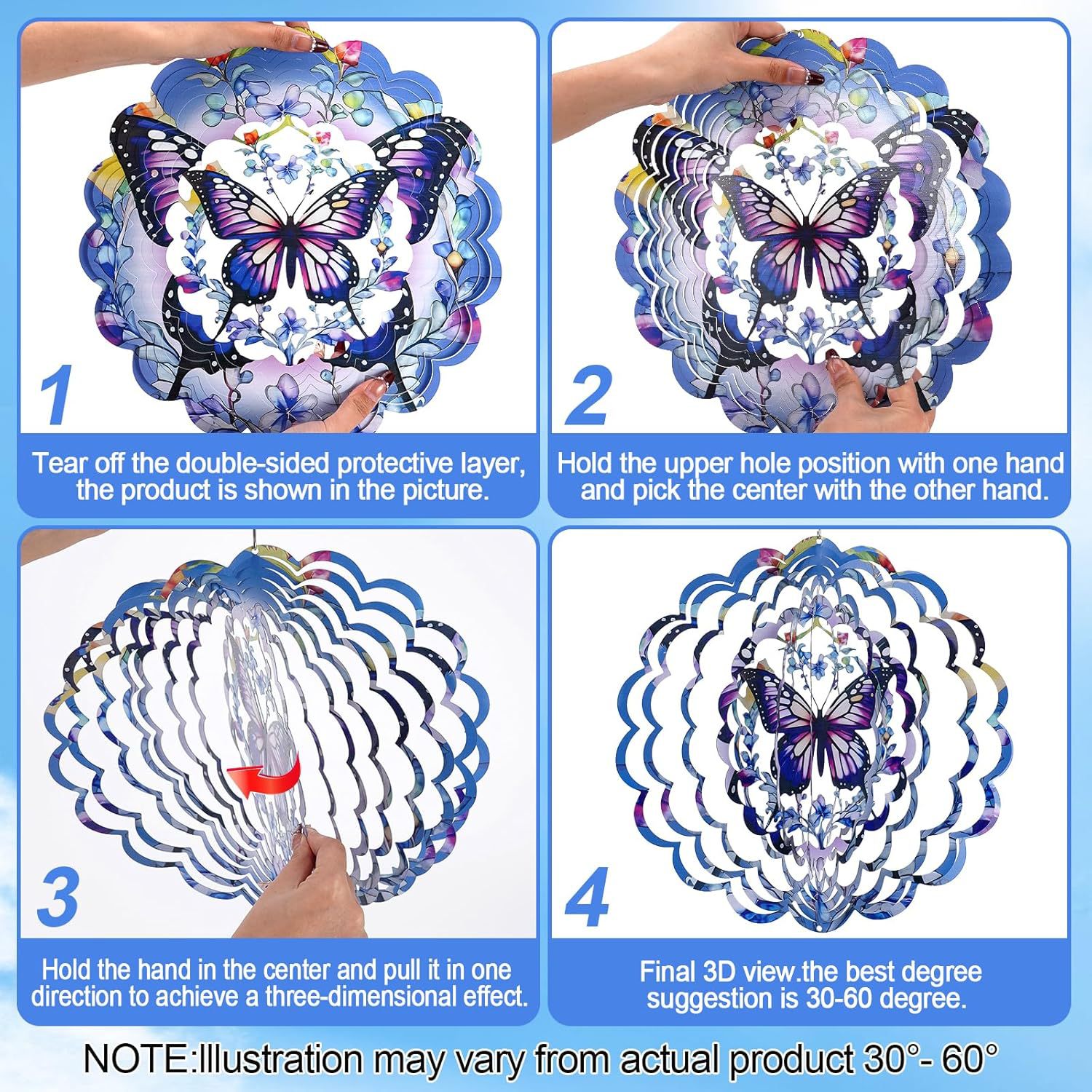 1

Tear off the double-sided protective layer, the product is shown in the picture.

2

Hold the upper hole position with one hand and pick the center with the other hand.

3

Hold the hand in the center and pull it in one direction to achieve a three-dimensional effect.

4

Final 3D view.the best degree suggestion is 30-60 degree.

NOTE:Illustration may vary from actual product 30°- 60°