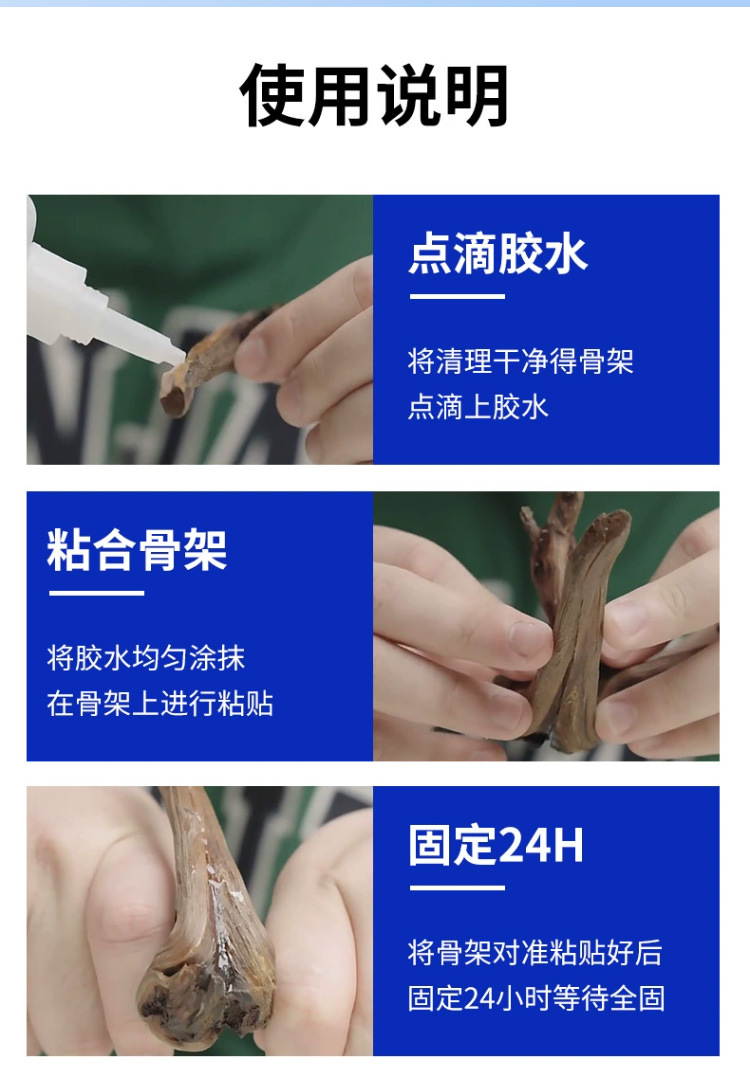 使用说明

点滴胶水

将清理干净得骨架
点滴上胶水

粘合骨架

将胶水均匀涂抹
在骨架上进行粘贴

固定24H

将骨架对准粘贴好后
固定24小时等待全固