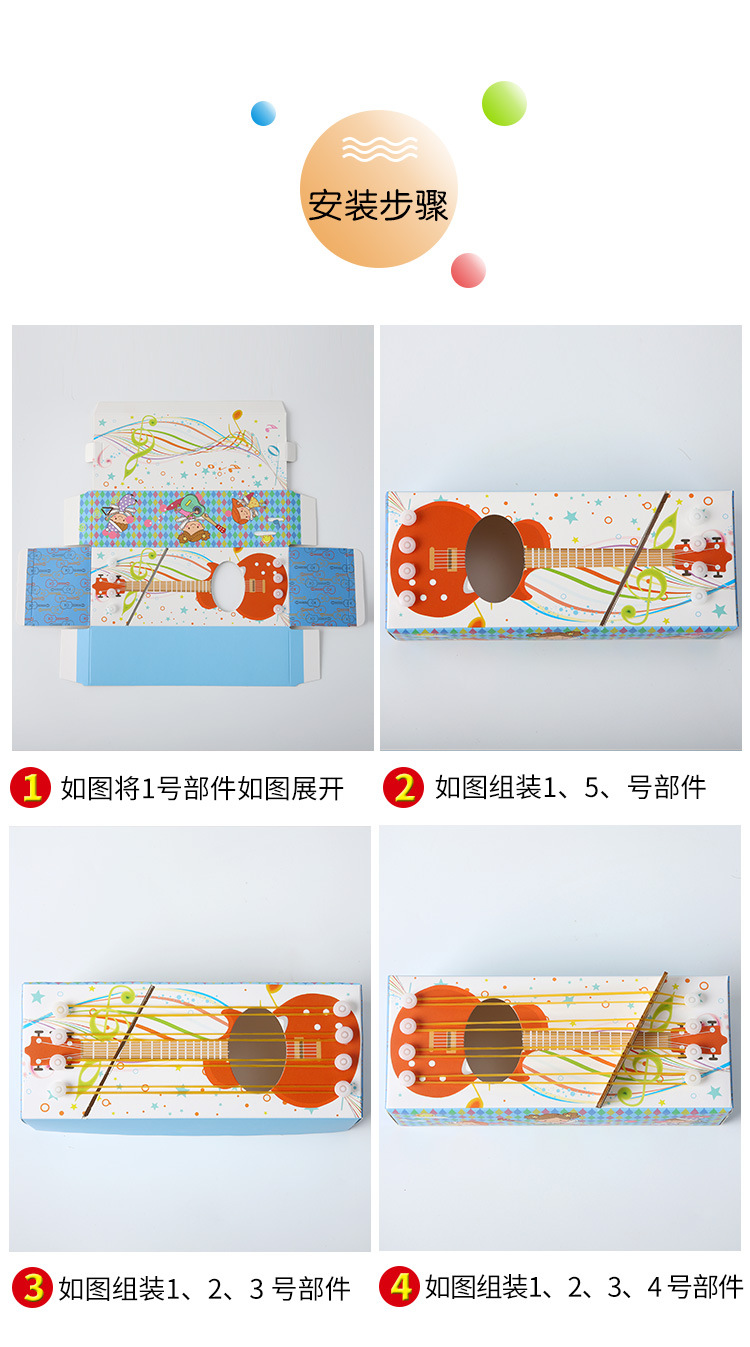 安装步骤

1 如图将1号部件如图展开

2 如图组装1、5、号部件

3 如图组装1、2、3 号部件

4 如图组装1、2、3、4 号部件