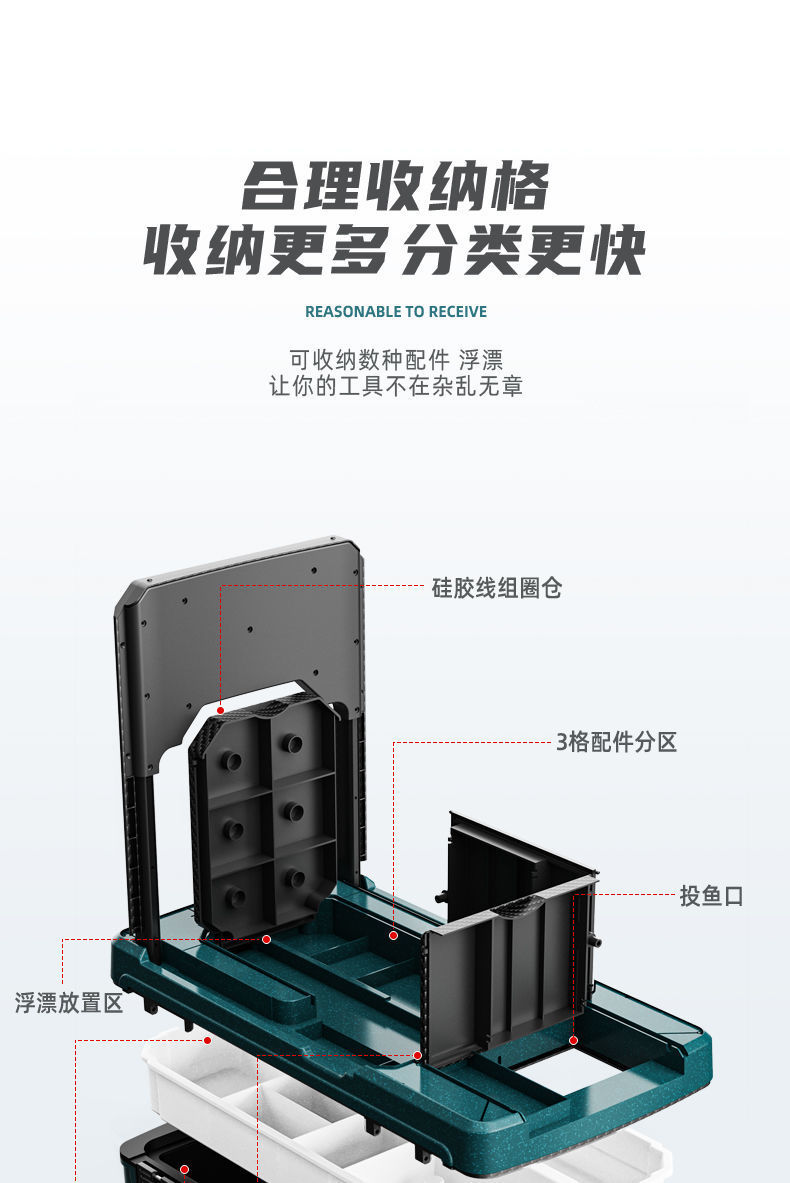 合理收纳格
收纳更多 分类更快

REASONABLE TO RECEIVE

可收纳数种配件 浮漂
让你的工具不在杂乱无章

硅胶线组圈仓

3格配件分区

投鱼口

浮漂放置区