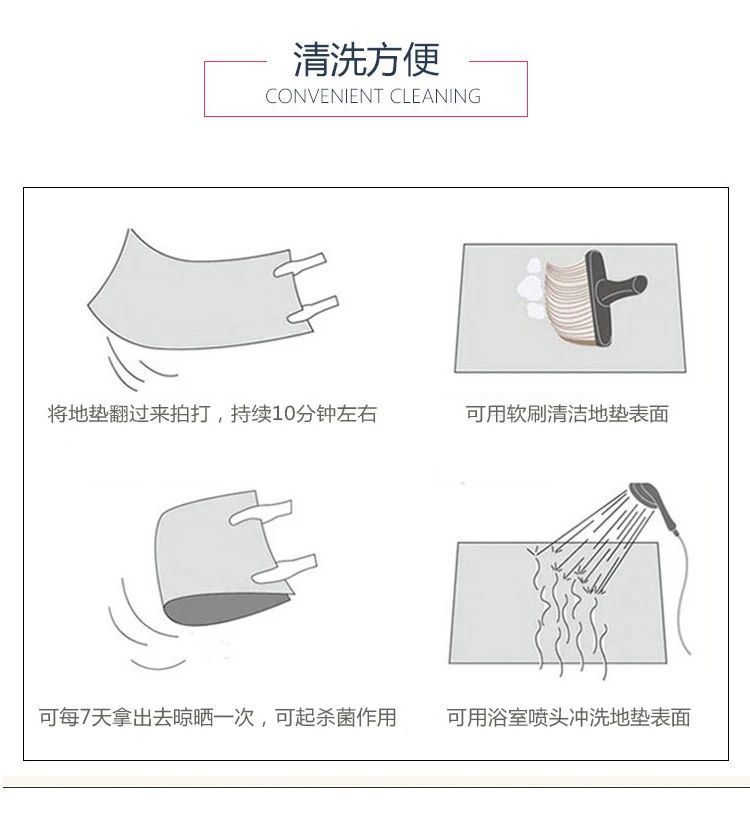 清洗方便
CONVENIENT CLEANING

将地垫翻过来拍打，持续10分钟左右

可用软刷清洁地垫表面

可每7天拿出去晾晒一次，可起杀菌作用

可用浴室喷头冲洗地垫表面