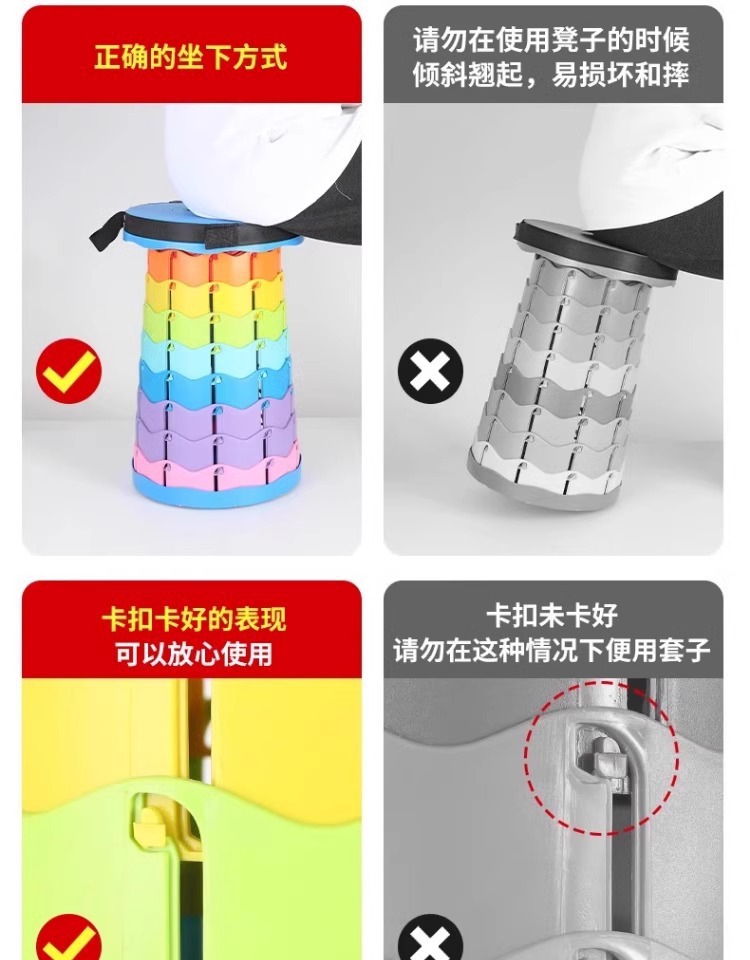 正确的坐下方式

请勿在使用凳子的时候倾斜翘起，易损坏和摔

卡扣卡好的表现
可以放心使用

卡扣未卡好
请勿在这种情况下使用套子