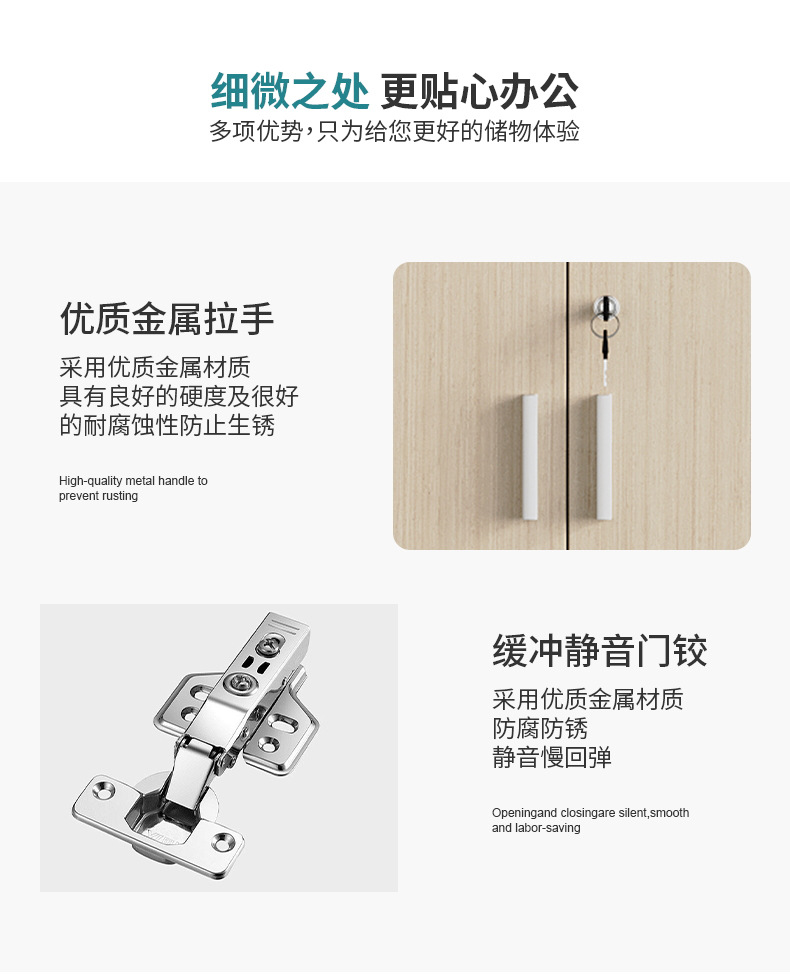 细微之处 更贴心办公
多项优势，只为给您更好的储物体验

优质金属拉手

采用优质金属材质
具有良好的硬度及很好
的耐腐蚀性防止生锈

High-quality metal handle to prevent rusting

缓冲静音门铰

采用优质金属材质
防腐防锈
静音慢回弹

Openingand closingare silent,smooth and labor-saving