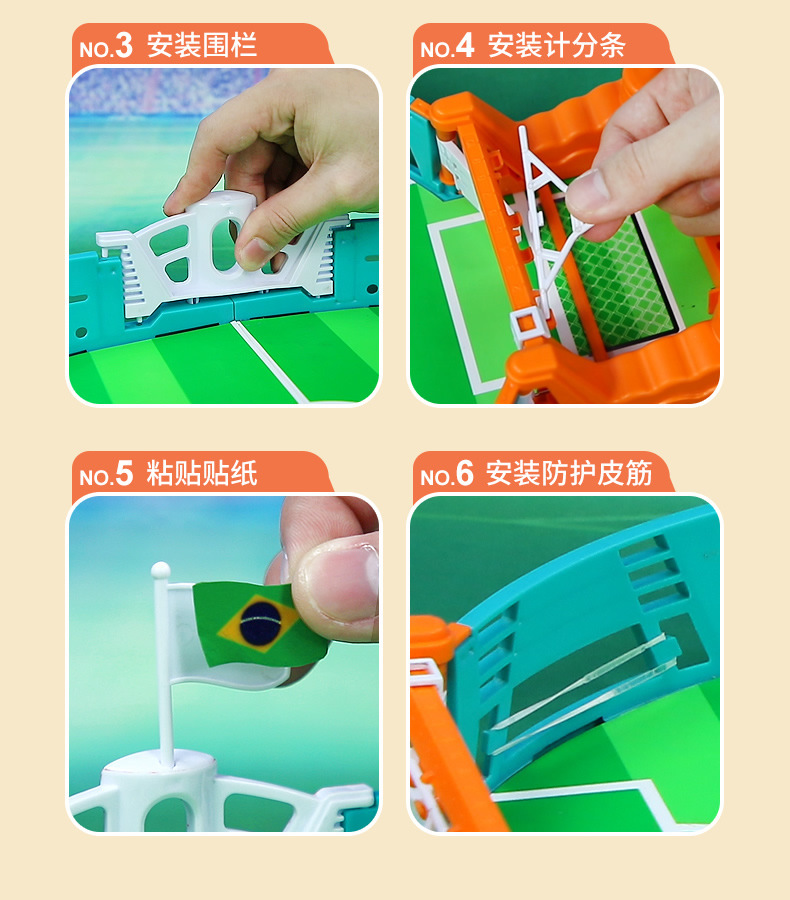 NO.3 安装围栏

NO.4 安装计分条

NO.5 粘贴贴纸

NO.6 安装防护皮筋