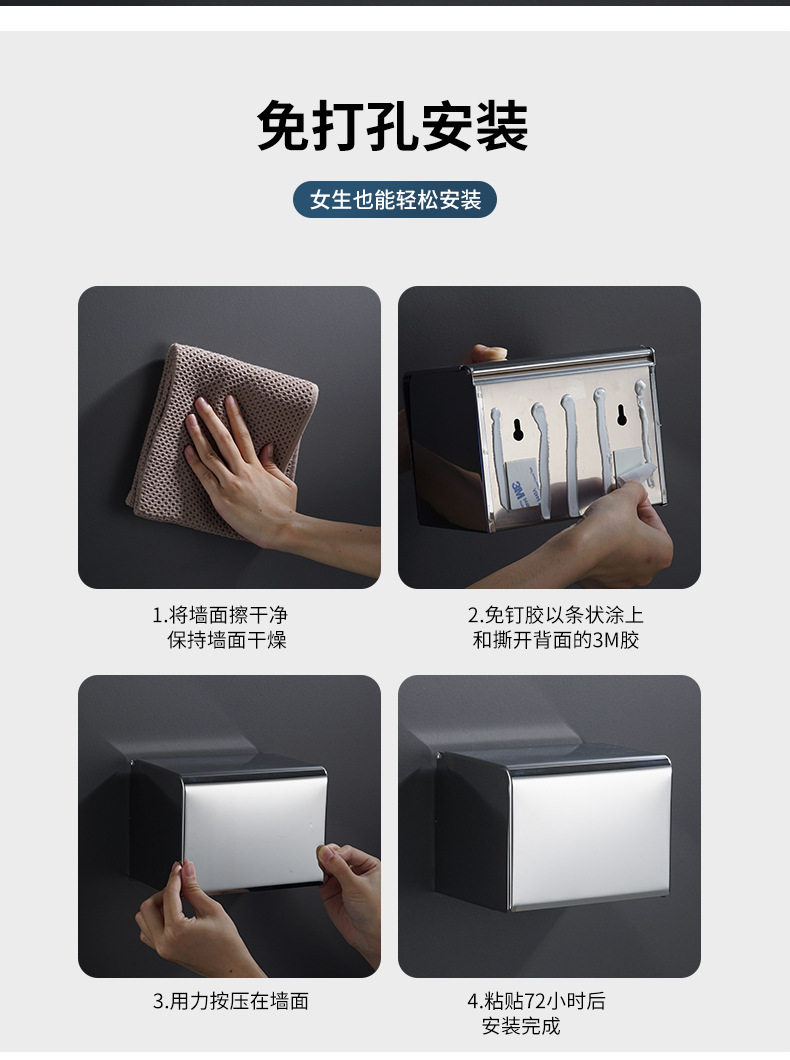 免打孔安装

女生也能轻松安装

3M

1.将墙面擦干净
保持墙面干燥

2.免钉胶以条状涂上
和撕开背面的3M胶

3.用力按压在墙面

4.粘贴72小时后
安装完成