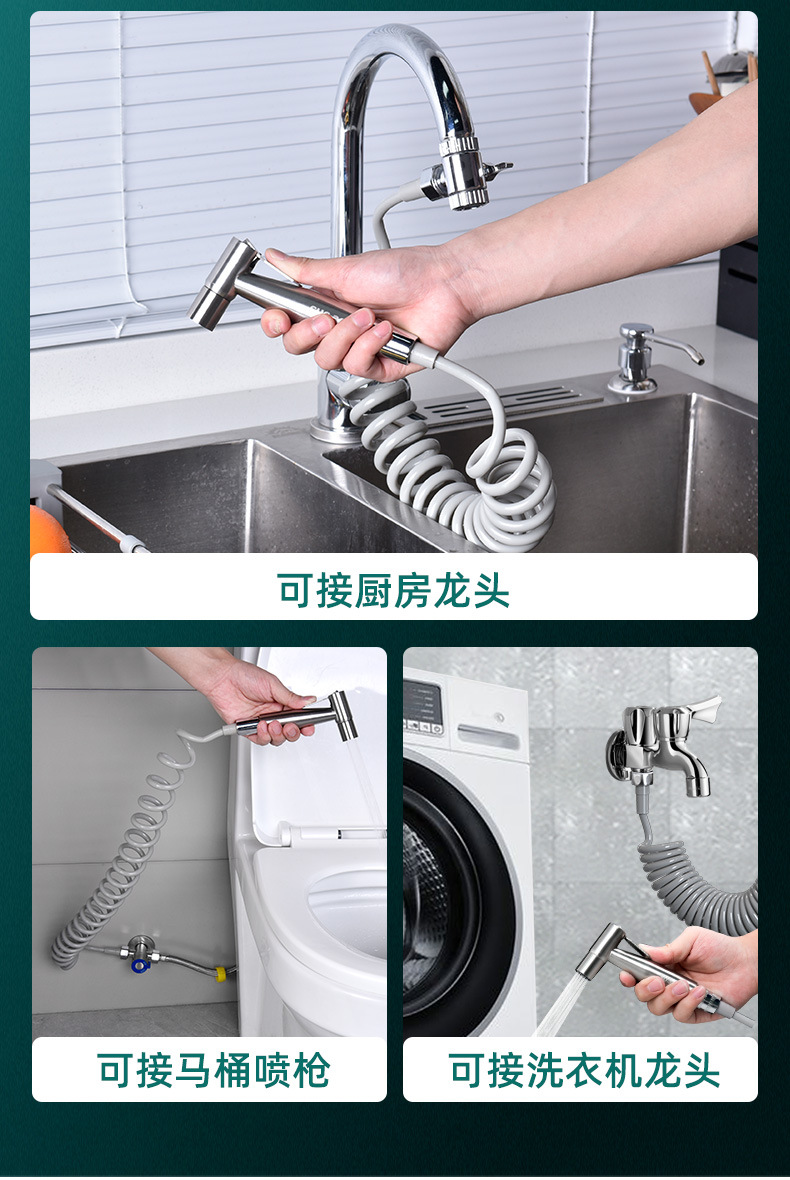 可接厨房龙头

可接马桶喷枪

可接洗衣机龙头