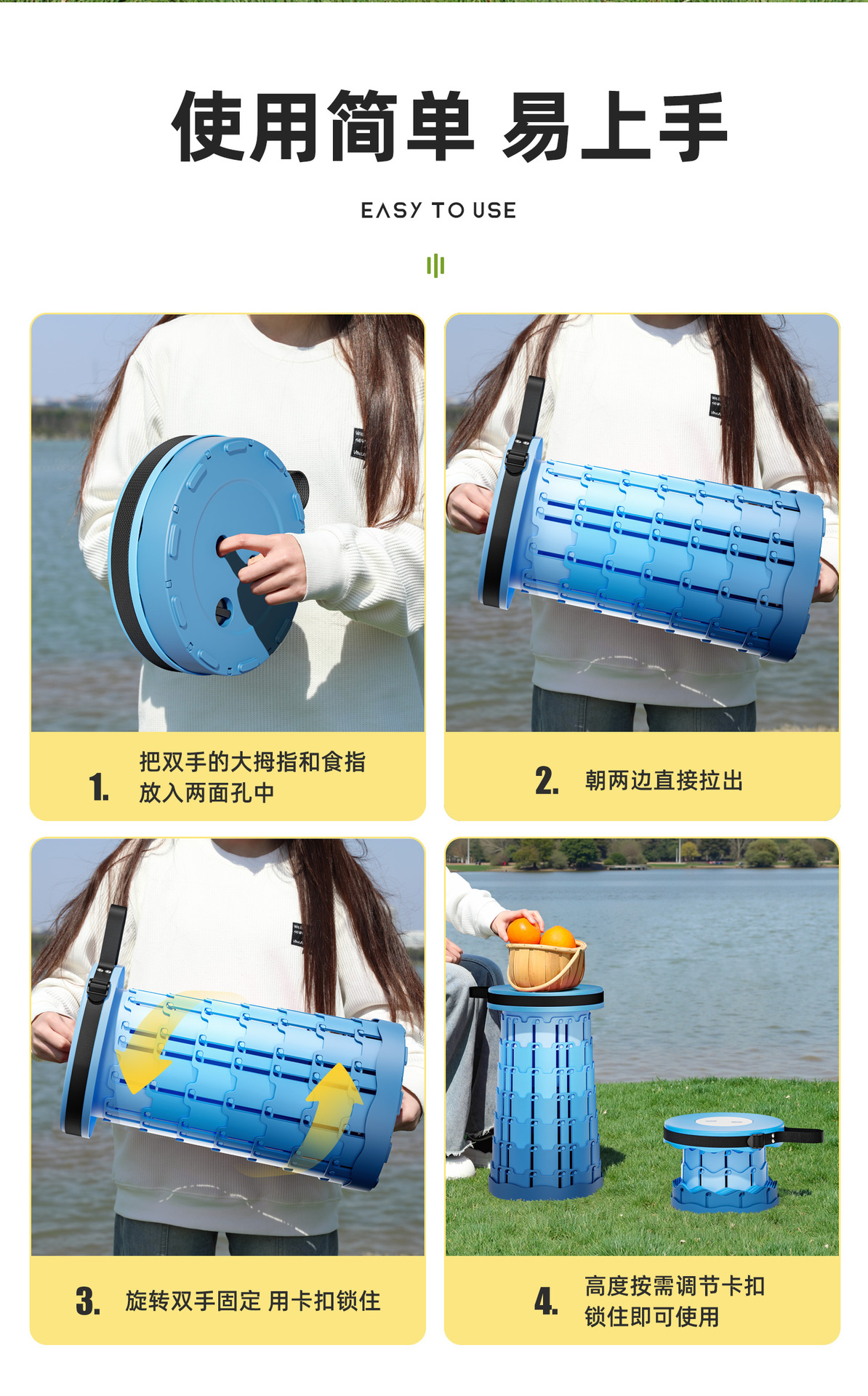 使用简单 易上手

EASY TO USE

1. 把双手的大拇指和食指放入两面孔中

2. 朝两边直接拉出

3. 旋转双手固定 用卡扣锁住

4. 高度按需调节卡扣锁住即可使用