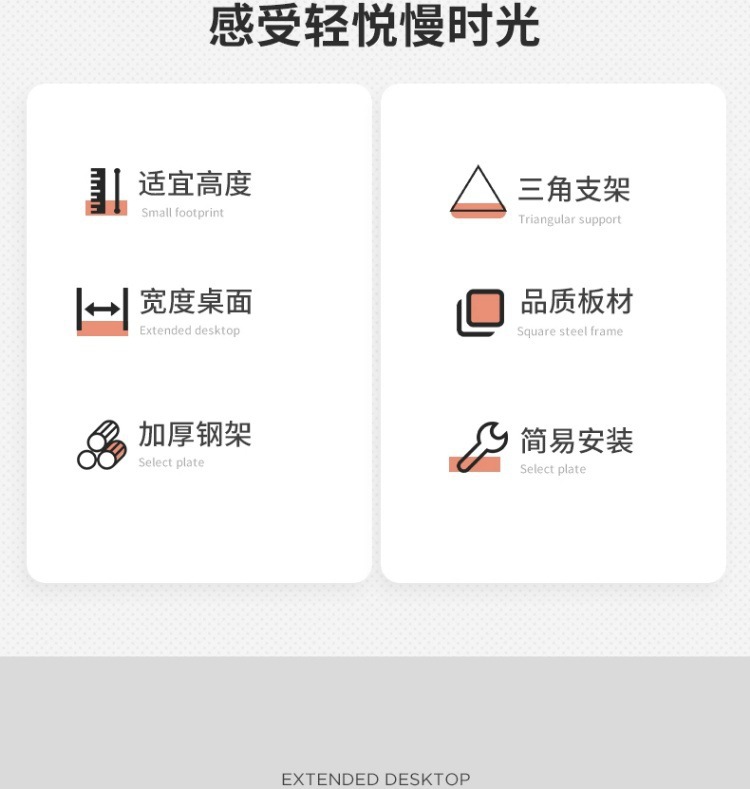 感受轻悦慢时光

适宜高度
Small footprint

宽度桌面
Extended desktop

加厚钢架
Select plate

三角支架
Triangular support

品质板材
Square steel frame

简易安装
Select plate

EXTENDED DESKTOP