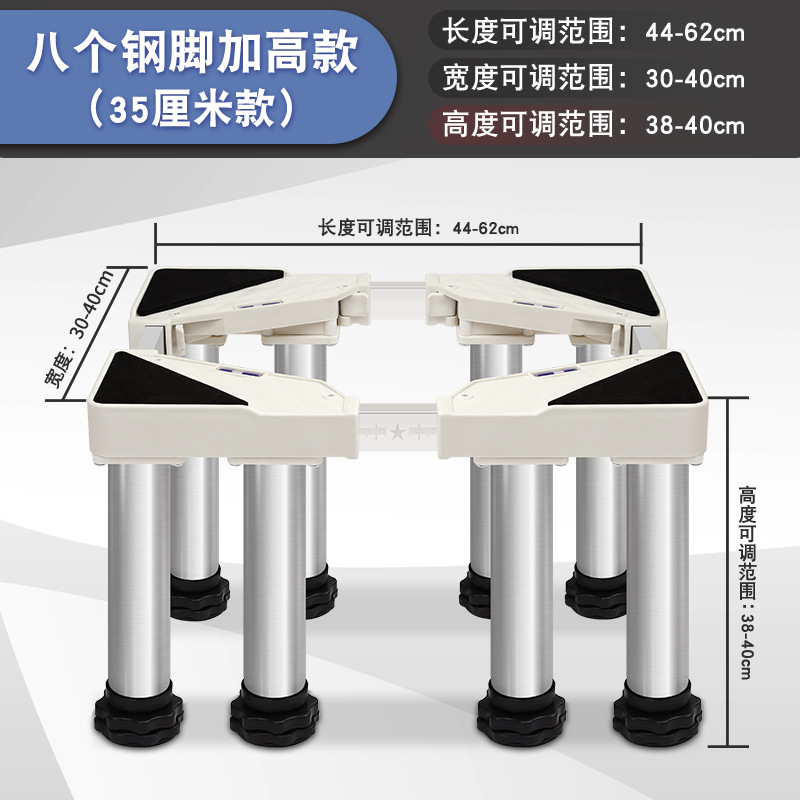 八个钢脚加高款
（35厘米款）

长度可调范围：44-62cm
宽度可调范围：30-40cm
高度可调范围：38-40cm

长度可调范围：44-62cm

宽度：30-40cm

高度可调范围：38-40cm