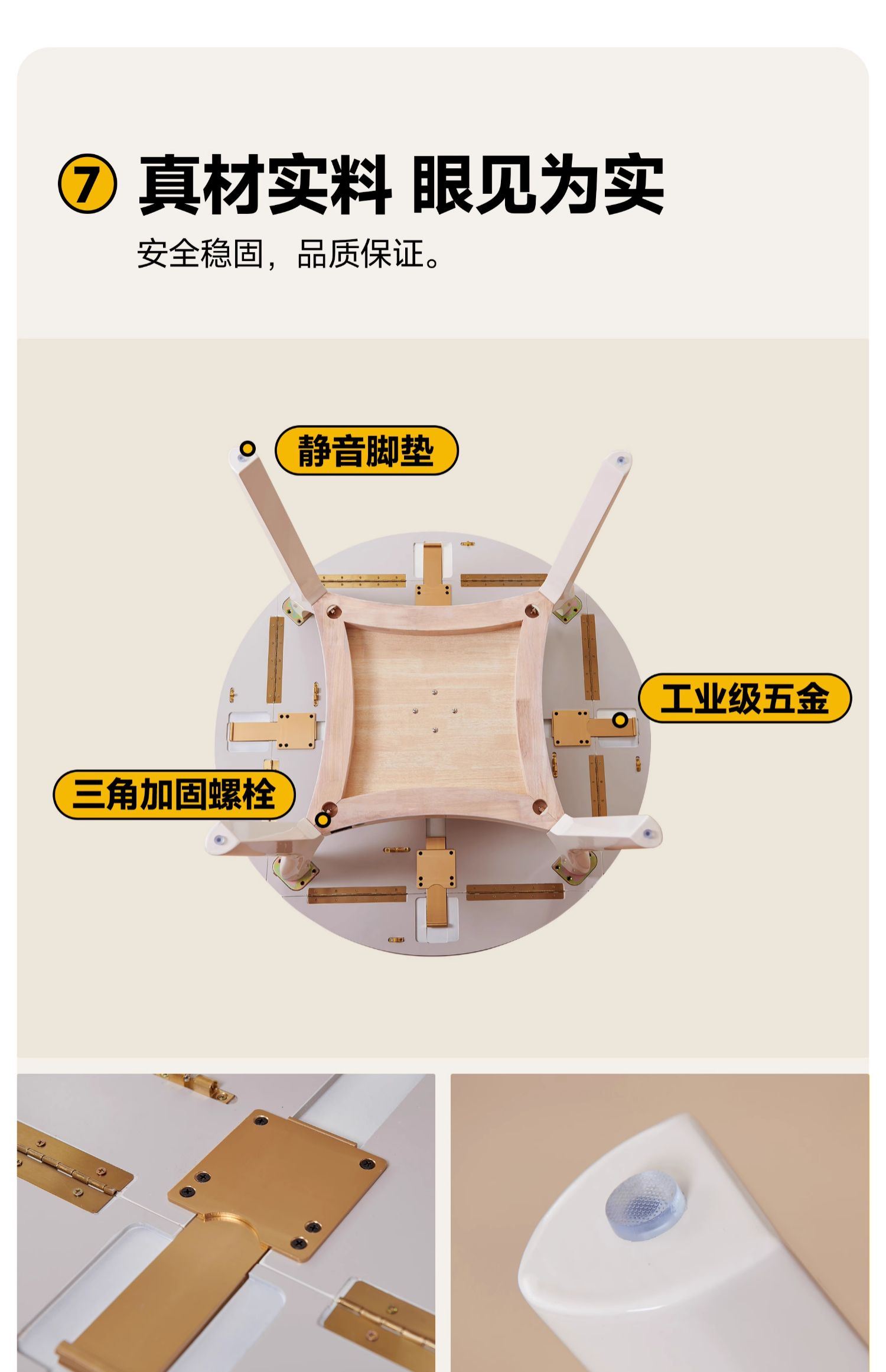 ⑦ 真材实料 眼见为实

安全稳固，品质保证。

静音脚垫

工业级五金

三角加固螺栓