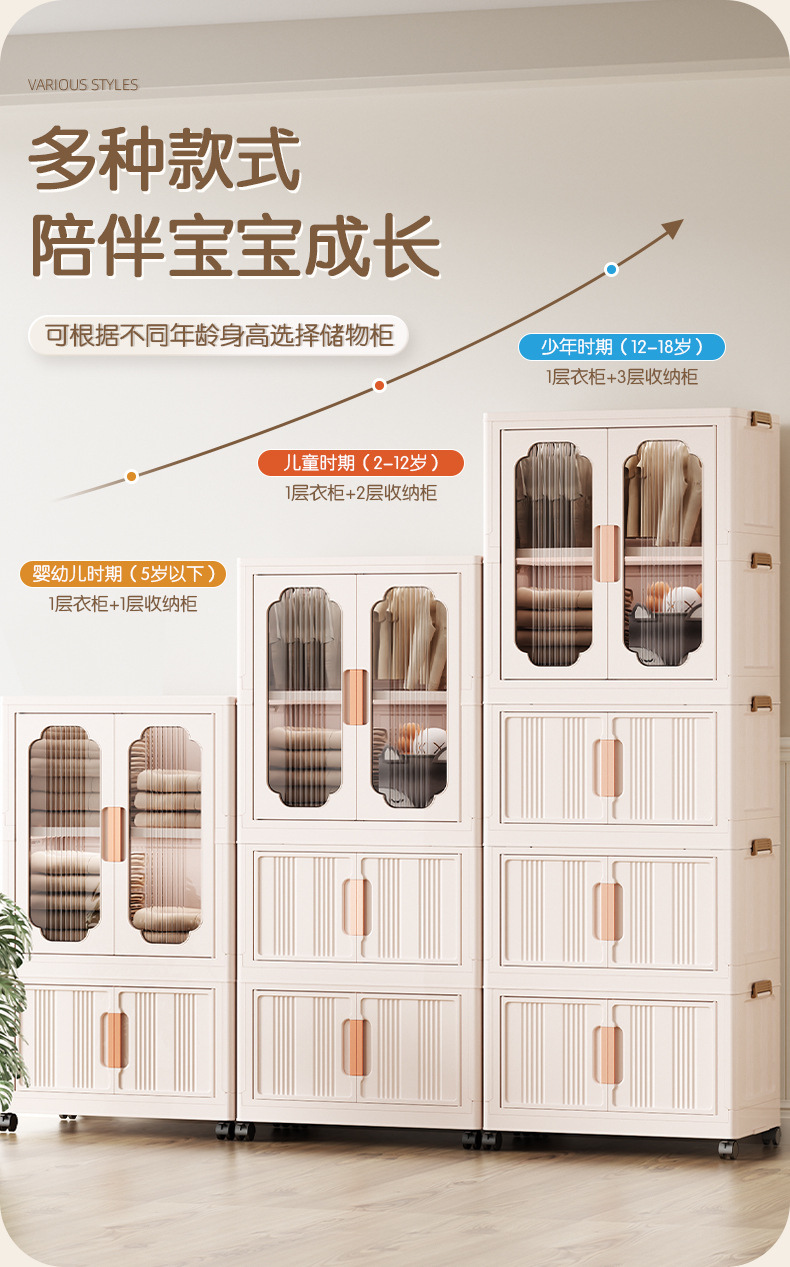 VARIOUS STYLES

多种款式
陪伴宝宝成长

可根据不同年龄身高选择储物柜

少年时期（12-18岁）
1层衣柜+3层收纳柜

儿童时期（2-12岁）
1层衣柜+2层收纳柜

婴幼儿时期（5岁以下）
1层衣柜+1层收纳柜