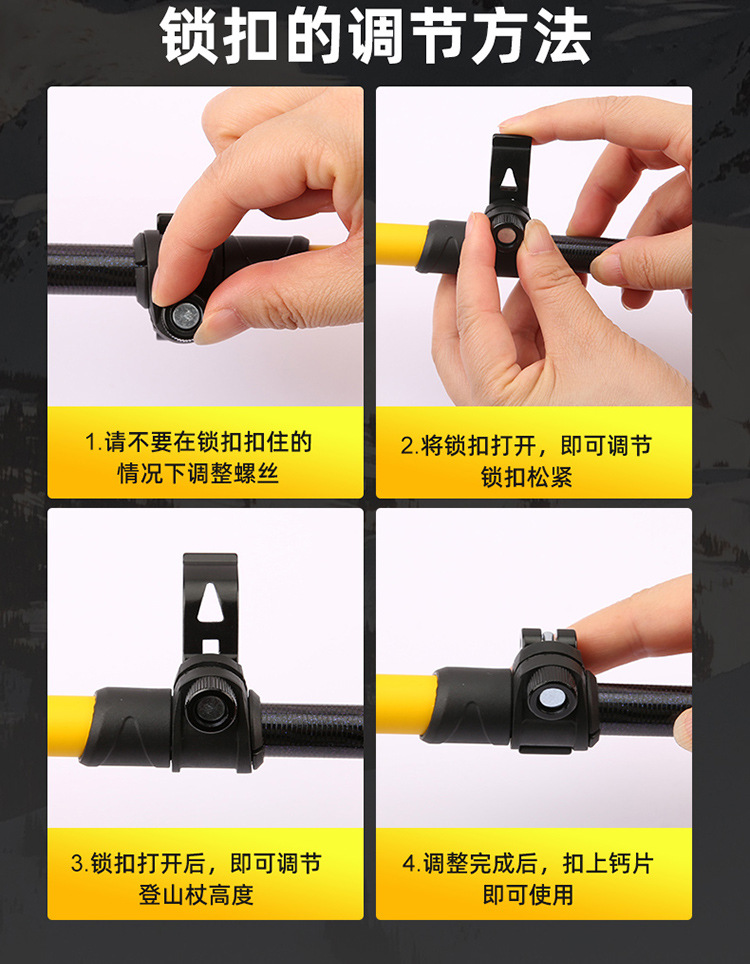 锁扣的调节方法

1.请不要在锁扣扣住的情况下调整螺丝

2.将锁扣打开，即可调节锁扣松紧

3.锁扣打开后，即可调节登山杖高度

4.调整完成后，扣上钙片即可使用