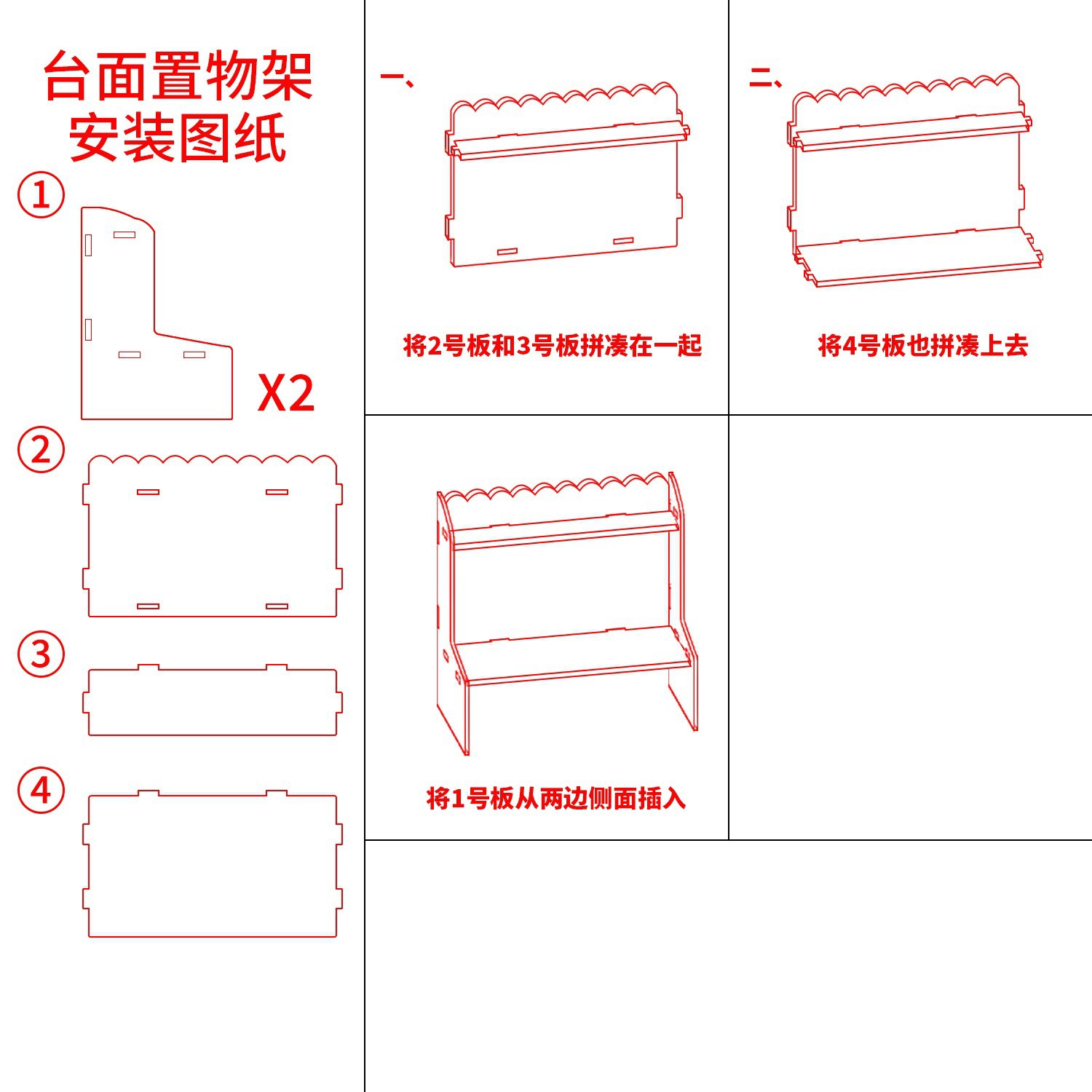 台面置物架
安装图纸

①

X2

②

③

④

一、

将2号板和3号板拼凑在一起

二、

将4号板也拼凑上去

将1号板从两边侧面插入