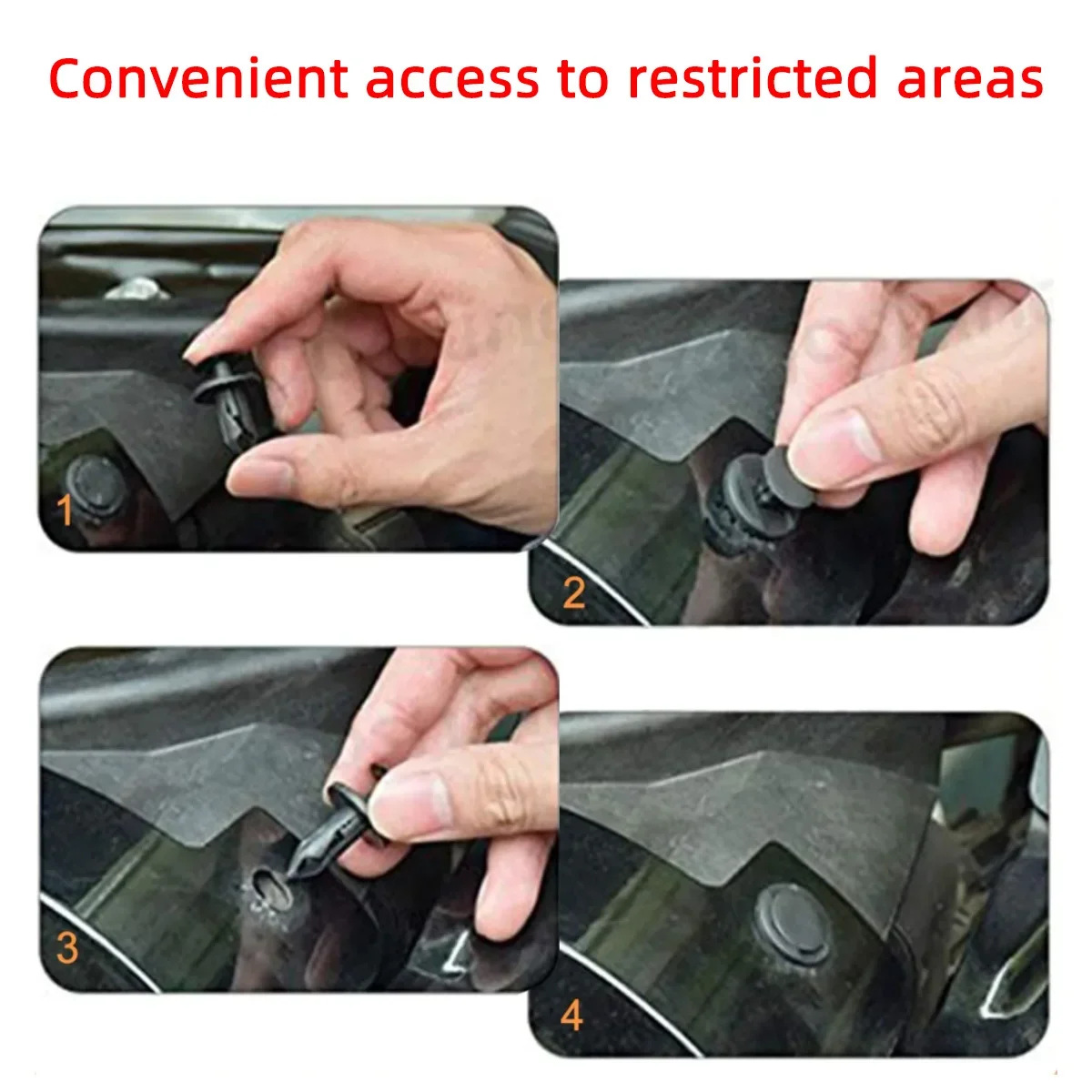 Convenient access to restricted areas

1

2

3

4