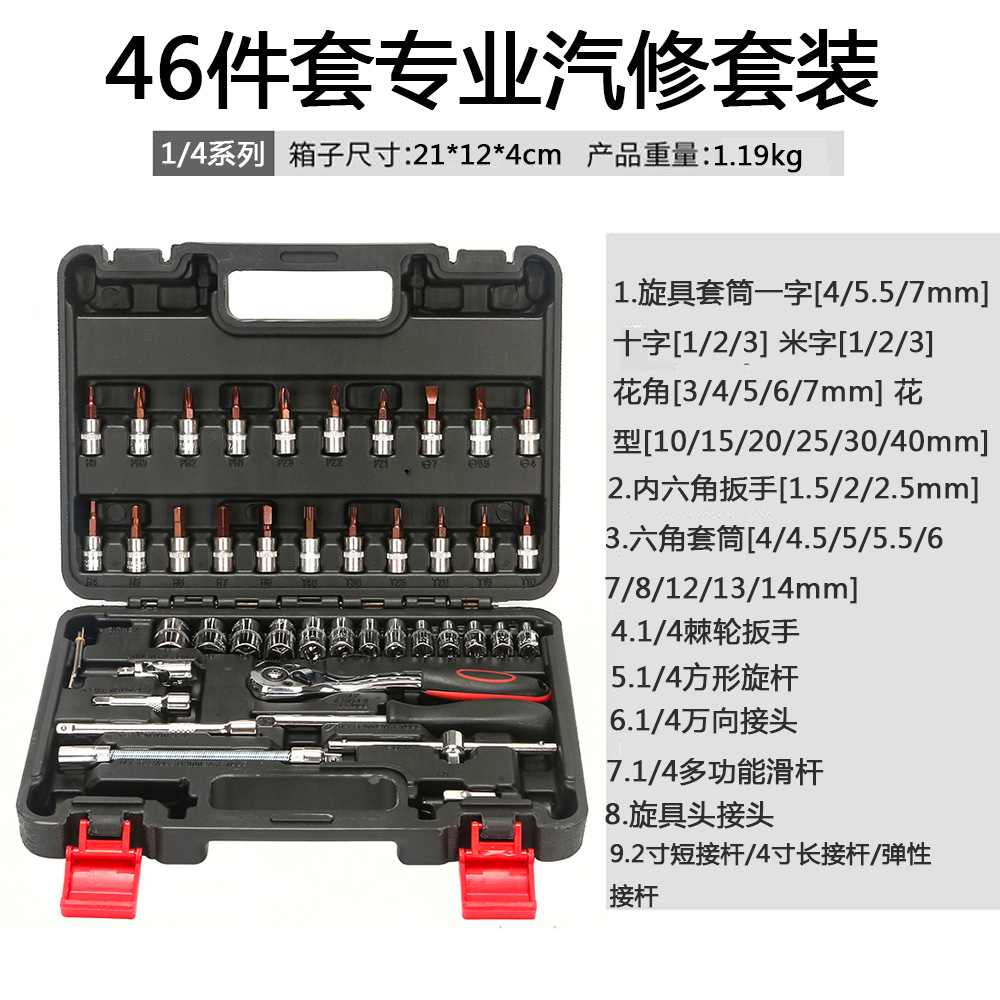 46件套专业汽修套装

1/4系列 箱子尺寸:21*12*4cm 产品重量:1.19kg

1.旋具套筒一字[4/5.5/7mm] 十字[1/2/3] 米字[1/2/3] 花角[3/4/5/6/7mm] 花型[10/15/20/25/30/40mm]
2.内六角扳手[1.5/2/2.5mm]
3.六角套筒[4/4.5/5/5.5/6 7/8/12/13/14mm]
4.1/4棘轮扳手
5.1/4方形旋杆
6.1/4万向接头
7.1/4多功能滑杆
8.旋具头接头
9.2寸短接杆/4寸长接杆/弹性接杆