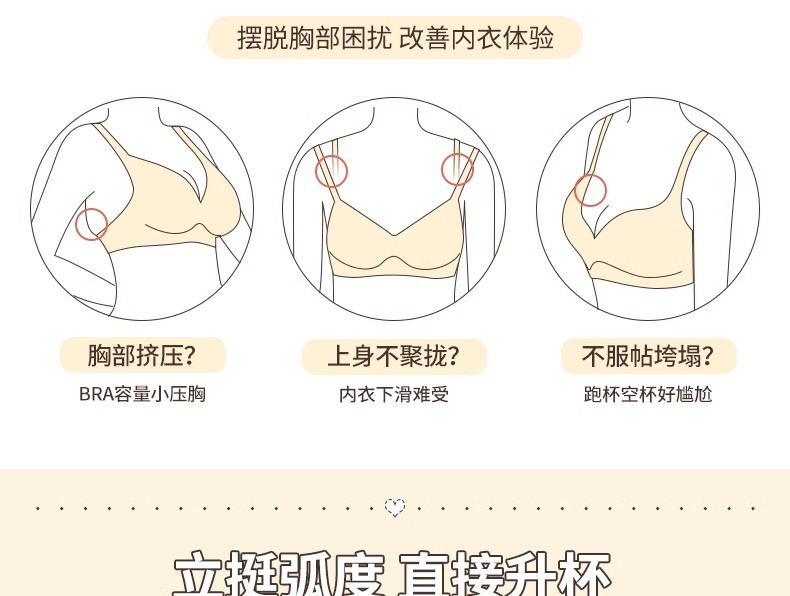 摆脱胸部困扰 改善内衣体验

胸部挤压?
BRA容量小压胸

上身不聚拢?
内衣下滑难受

不服帖垮塌?
跑杯空杯好尴尬

立挺弧度 直接升杯