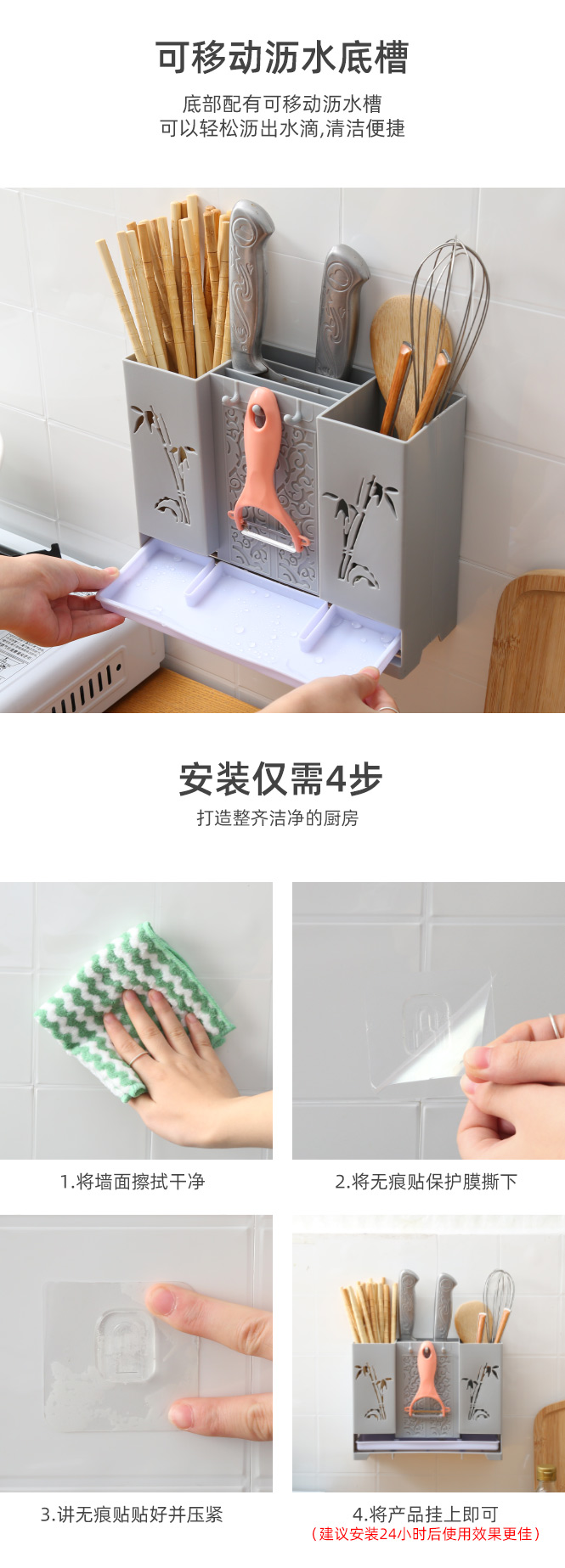 可移动沥水底槽

底部配有可移动沥水槽
可以轻松沥出水滴,清洁便捷

安装仅需4步

打造整齐洁净的厨房

1.将墙面擦拭干净

2.将无痕贴保护膜撕下

3.讲无痕贴贴好并压紧

4.将产品挂上即可
（建议安装24小时后使用效果更佳）