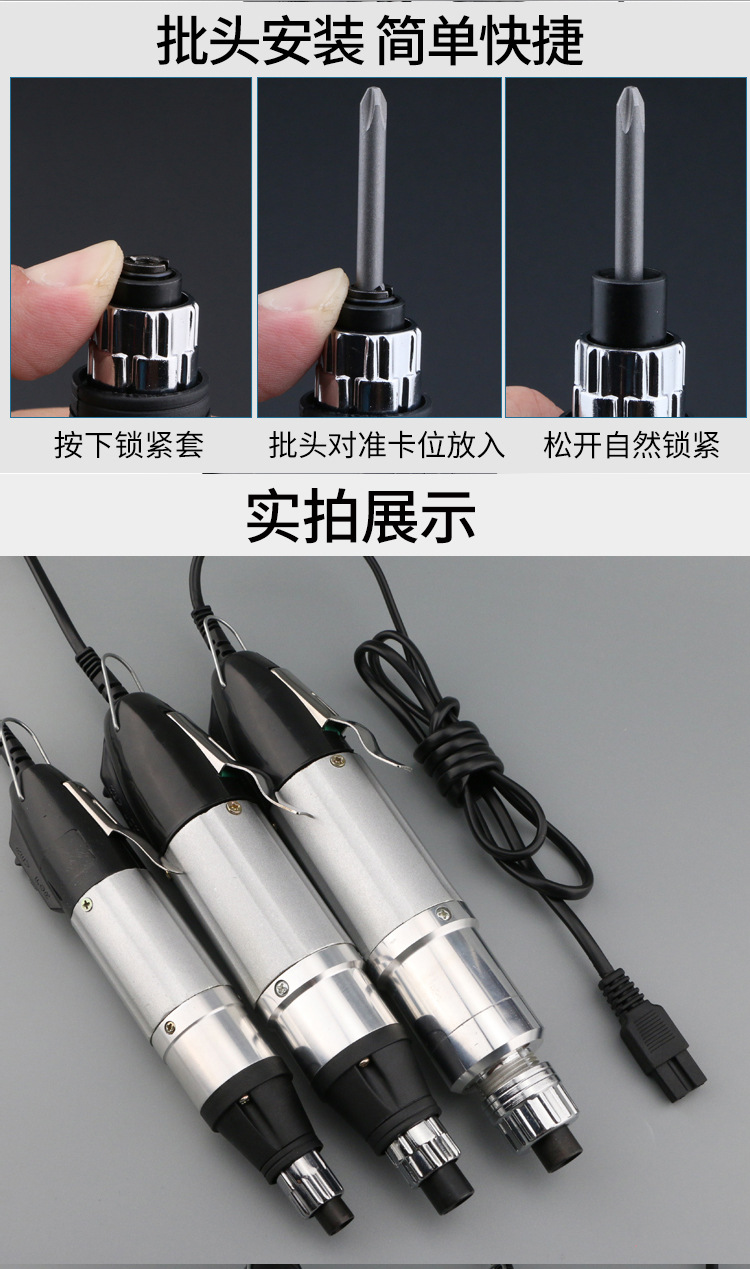 批头安装 简单快捷

按下锁紧套

批头对准卡位放入

松开自然锁紧

实拍展示