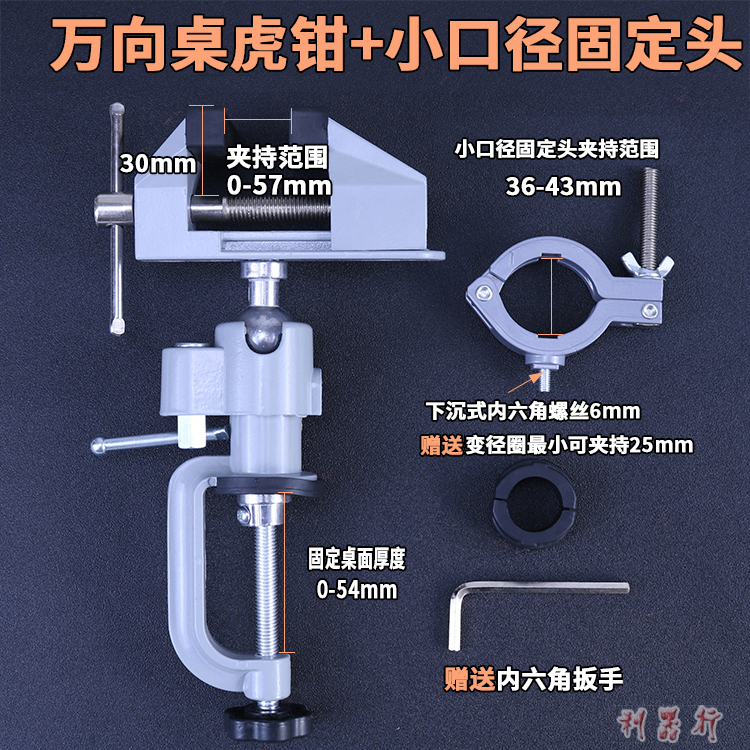 万向桌虎钳+小口径固定头

30mm

夹持范围
0-57mm

小口径固定头夹持范围
36-43mm

下沉式内六角螺丝6mm

赠送变径圈最小可夹持25mm

固定桌面厚度
0-54mm

赠送内六角扳手

利器行