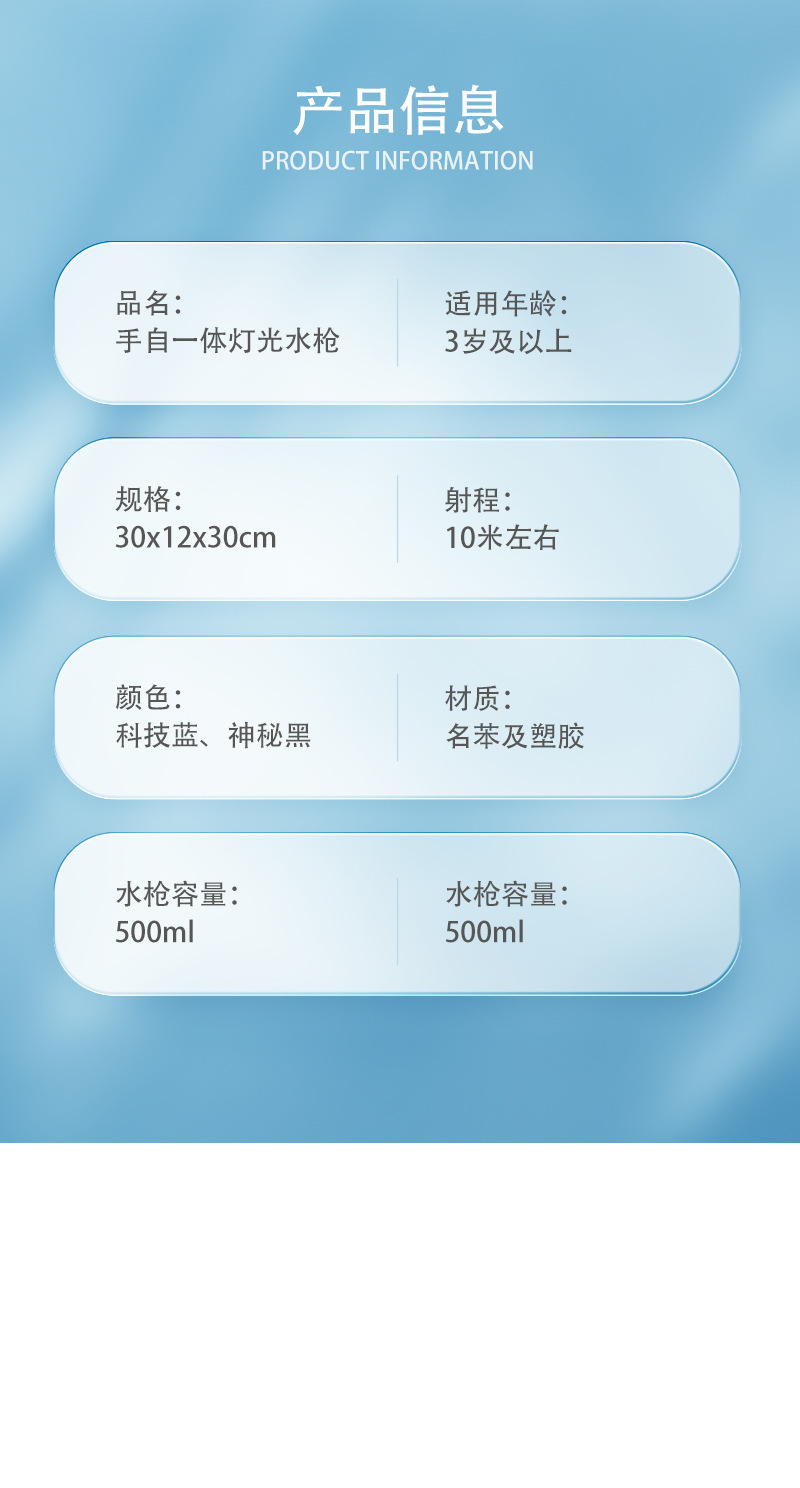 产品信息
PRODUCT INFORMATION

品名:
手自一体灯光水枪

适用年龄:
3岁及以上

规格:
30x12x30cm

射程:
10米左右

颜色:
科技蓝、神秘黑

材质:
名苯及塑胶

水枪容量:
500ml

水枪容量:
500ml