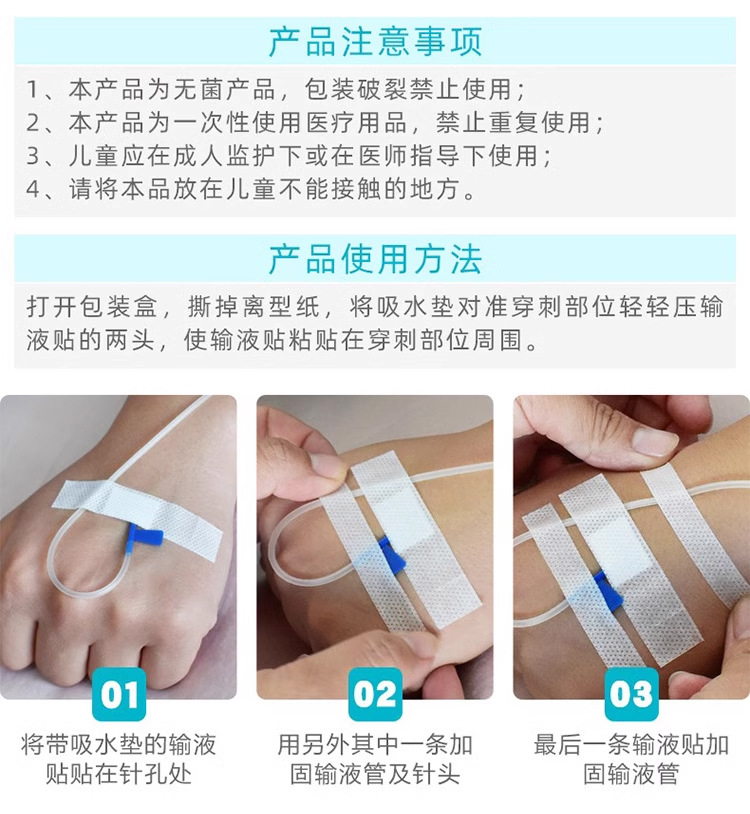 产品注意事项

1、本产品为无菌产品，包装破裂禁止使用；
2、本产品为一次性使用医疗用品，禁止重复使用；
3、儿童应在成人监护下或在医师指导下使用；
4、请将本品放在儿童不能接触的地方。

产品使用方法

打开包装盒，撕掉离型纸，将吸水垫对准穿刺部位轻轻压输液贴的两头，使输液贴粘贴在穿刺部位周围。

01
将带吸水垫的输液贴贴在针孔处

02
用另外其中一条加固输液管及针头

03
最后一条输液贴加固输液管