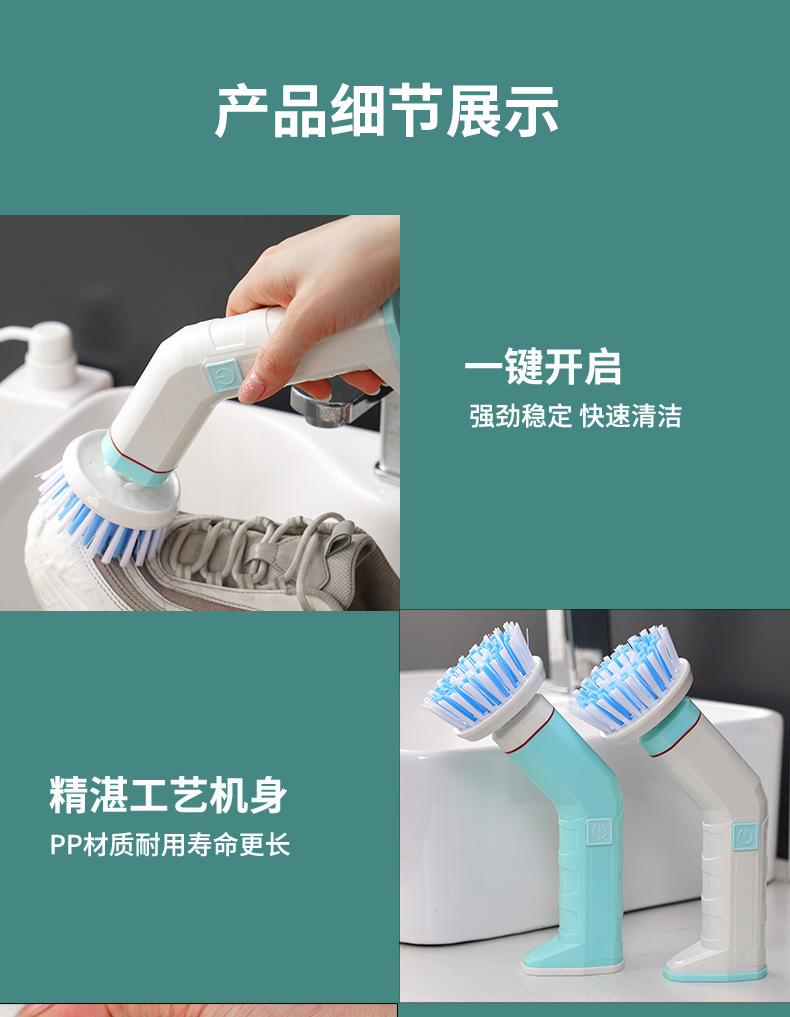 产品细节展示

一键开启
强劲稳定 快速清洁

精湛工艺机身
PP材质耐用寿命更长