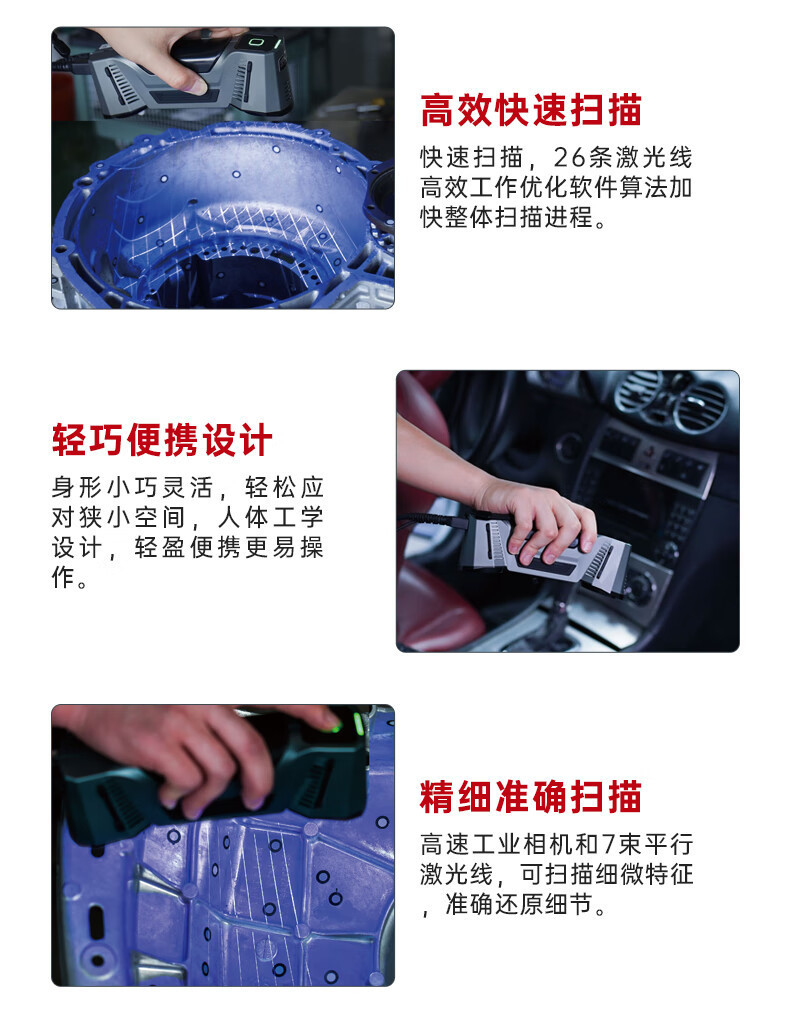 高效快速扫描

快速扫描，26条激光线高效工作优化软件算法加快整体扫描进程。

轻巧便携设计

身形小巧灵活，轻松应对狭小空间，人体工学设计，轻盈便携更易操作。

精细准确扫描

高速工业相机和7束平行激光线，可扫描细微特征，准确还原细节。