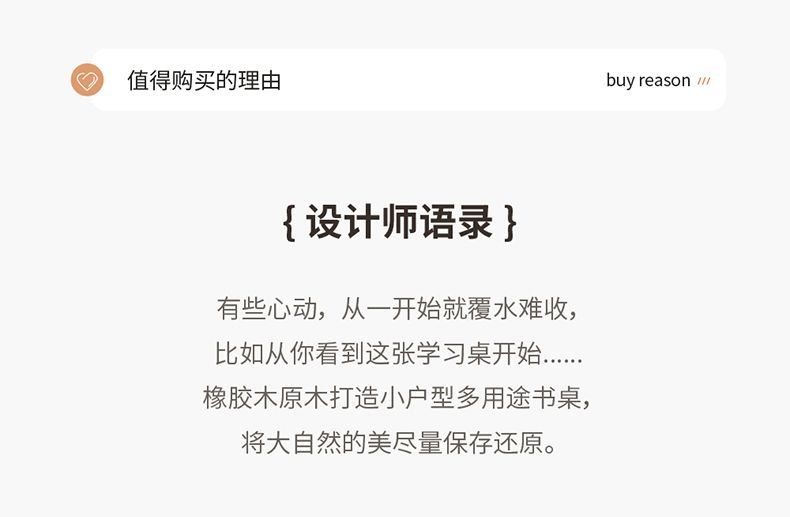 值得购买的理由

buy reason ///

{ 设计师语录 }

有些心动，从一开始就覆水难收，
比如从你看到这张学习桌开始......
橡胶木原木打造小户型多用途书桌，
将大自然的美尽量保存还原。