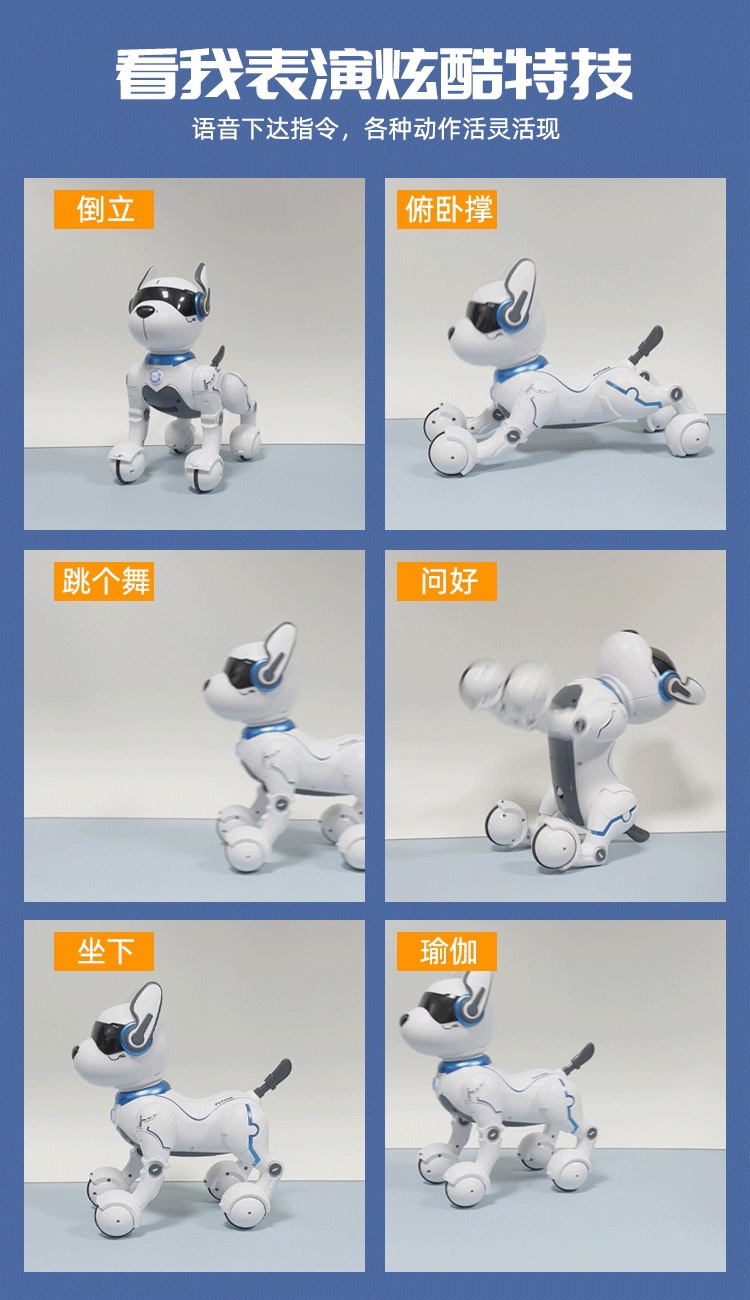 看我表演炫酷特技

语音下达指令，各种动作活灵活现

倒立

俯卧撑

跳个舞

问好

坐下

瑜伽