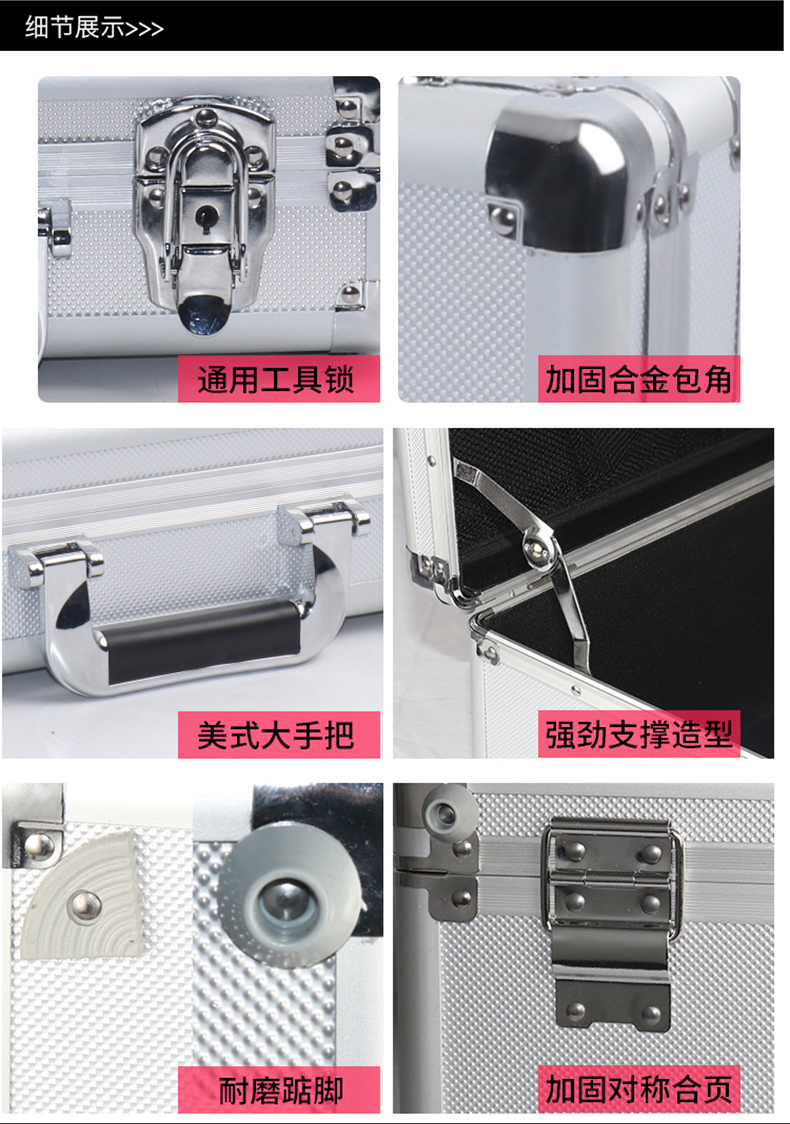 细节展示>>>

通用工具锁

加固合金包角

美式大手把

强劲支撑造型

耐磨踮脚

加固对称合页