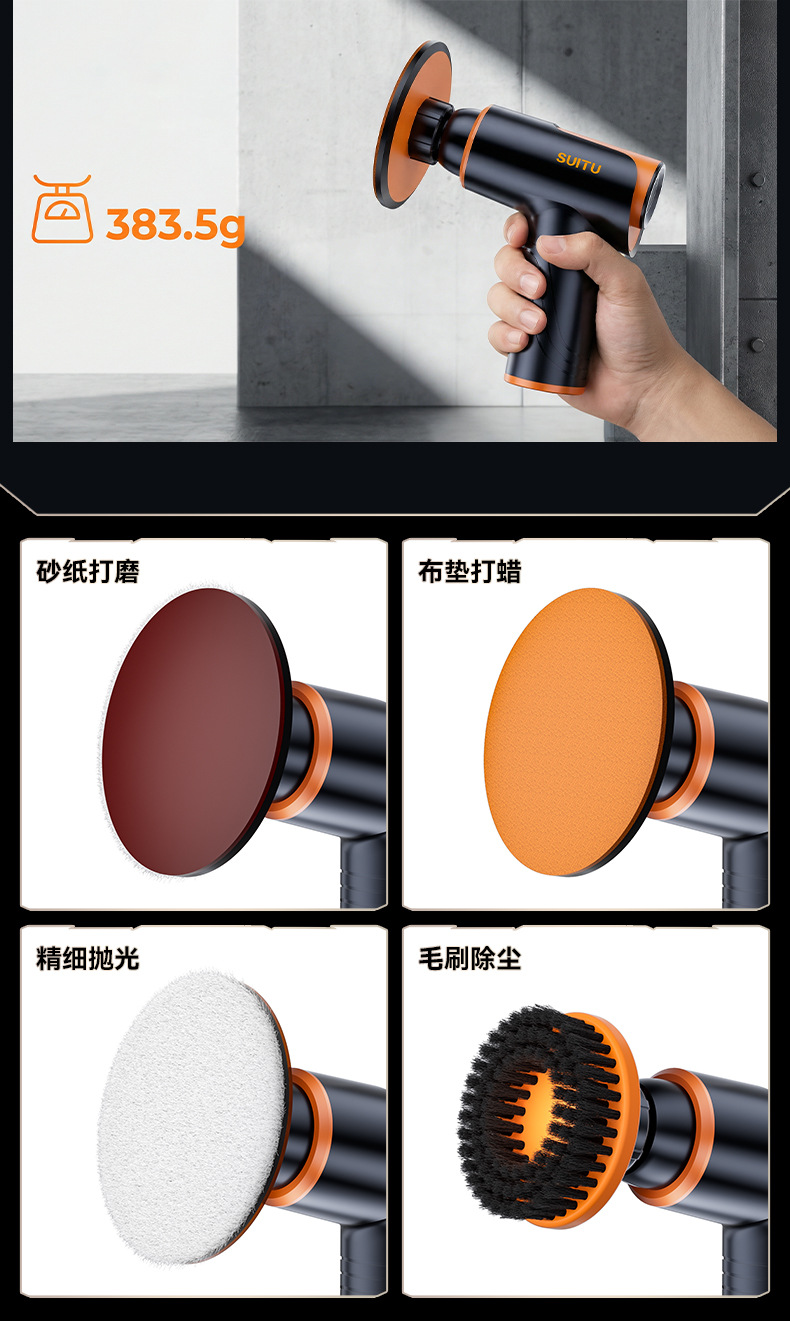 383.5g

SUITU

砂纸打磨

布垫打蜡

精细抛光

毛刷除尘