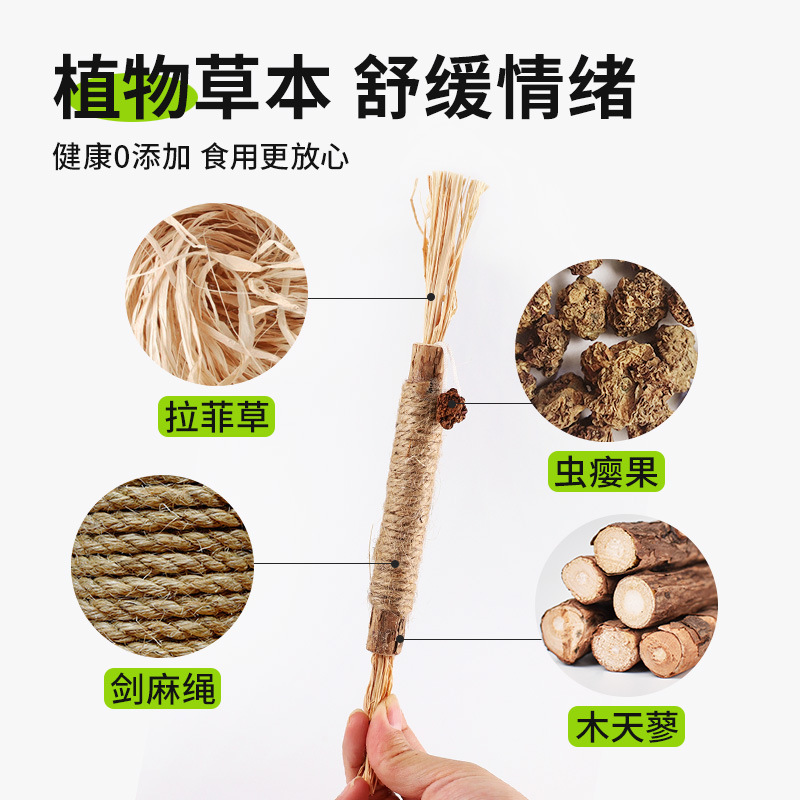 植物草本 舒缓情绪

健康0添加 食用更放心

拉菲草

虫瘿果

剑麻绳

木天蓼