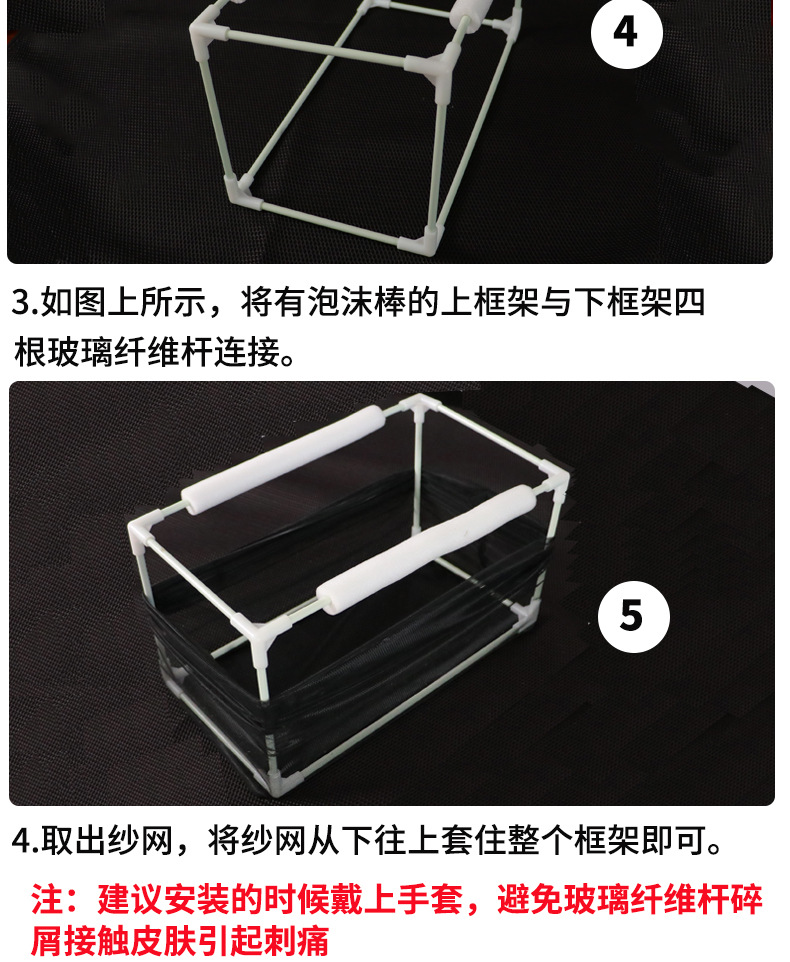 4

3.如图上所示，将有泡沫棒的上框架与下框架四根玻璃纤维杆连接。

5

4.取出纱网，将纱网从下往上套住整个框架即可。

注：建议安装的时候戴上手套，避免玻璃纤维杆碎屑接触皮肤引起刺痛