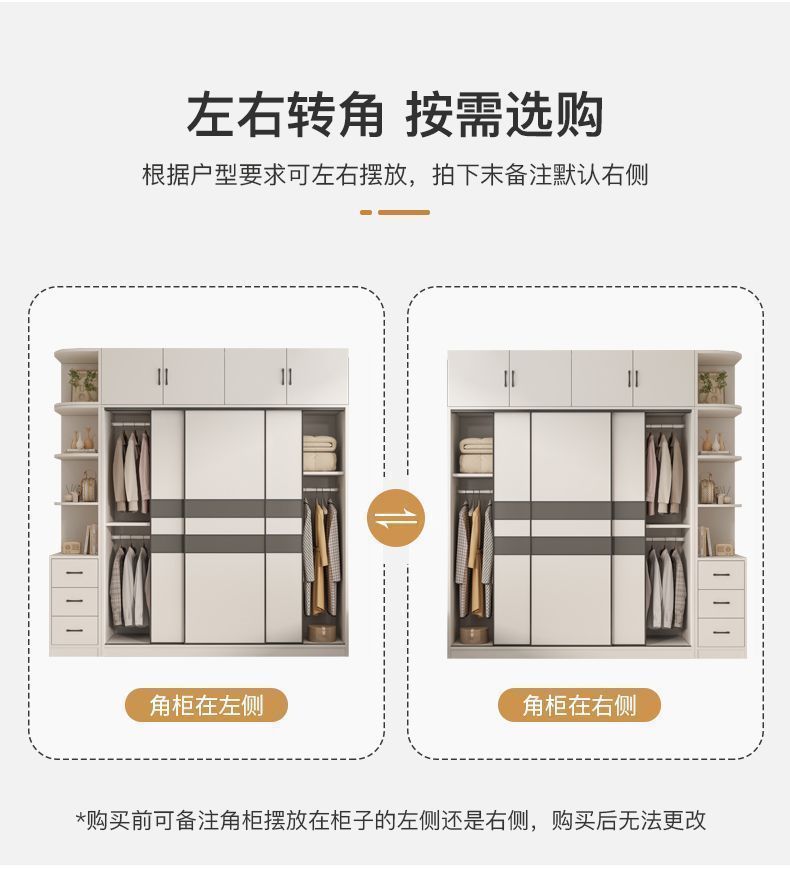 左右转角 按需选购

根据户型要求可左右摆放，拍下未备注默认右侧

角柜在左侧

角柜在右侧

*购买前可备注角柜摆放在柜子的左侧还是右侧，购买后无法更改