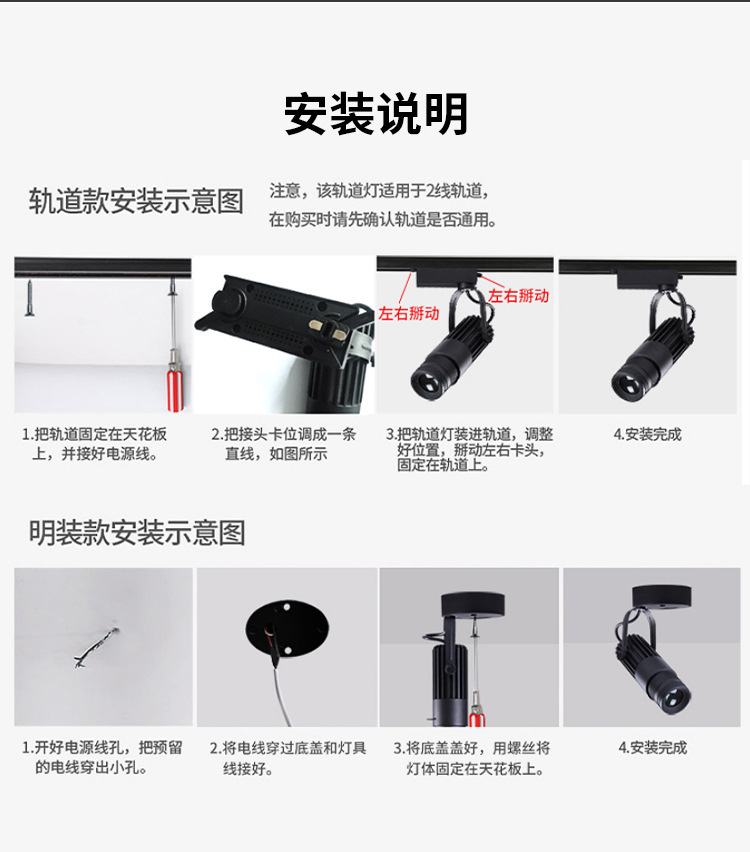 安装说明

轨道款安装示意图

注意，该轨道灯适用于2线轨道，在购买时请先确认轨道是否通用。

左右掰动

左右掰动

1.把轨道固定在天花板上，并接好电源线。

2.把接头卡位调成一条直线，如图所示

3.把轨道灯装进轨道，调整好位置，掰动左右卡头，固定在轨道上。

4.安装完成

明装款安装示意图

1.开好电源线孔，把预留的电线穿出小孔。

2.将电线穿过底盖和灯具线接好。

3.将底盖盖好，用螺丝将灯体固定在天花板上。

4.安装完成