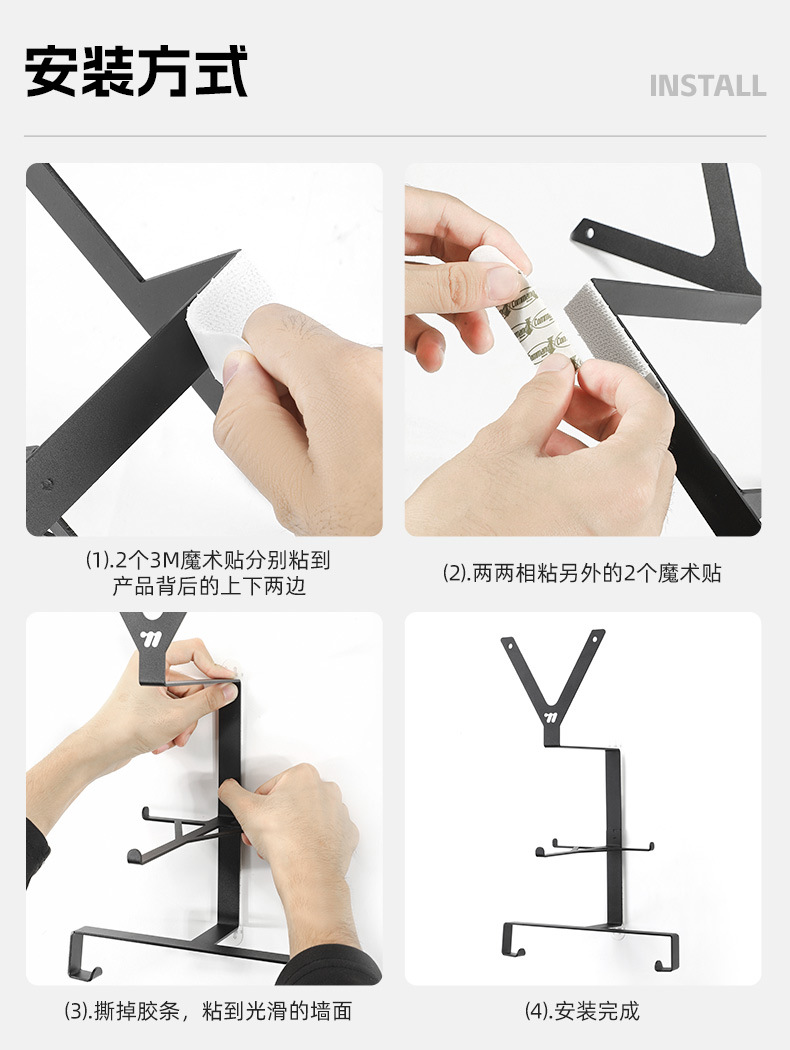 安装方式

INSTALL

(1).2个3M魔术贴分别粘到产品背后的上下两边

(2).两两相粘另外的2个魔术贴

(3).撕掉胶条，粘到光滑的墙面

(4).安装完成