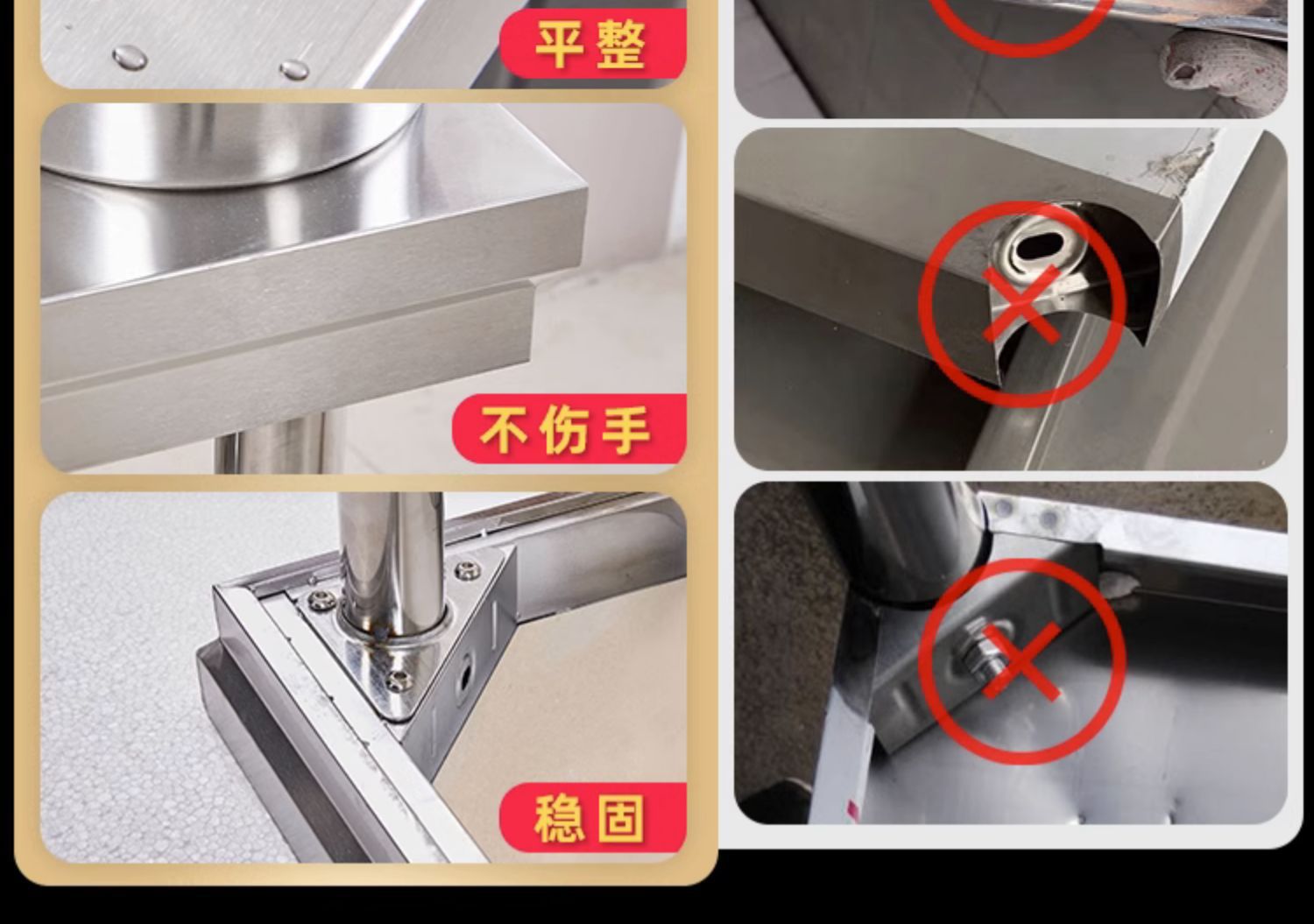 平整

不伤手

稳固