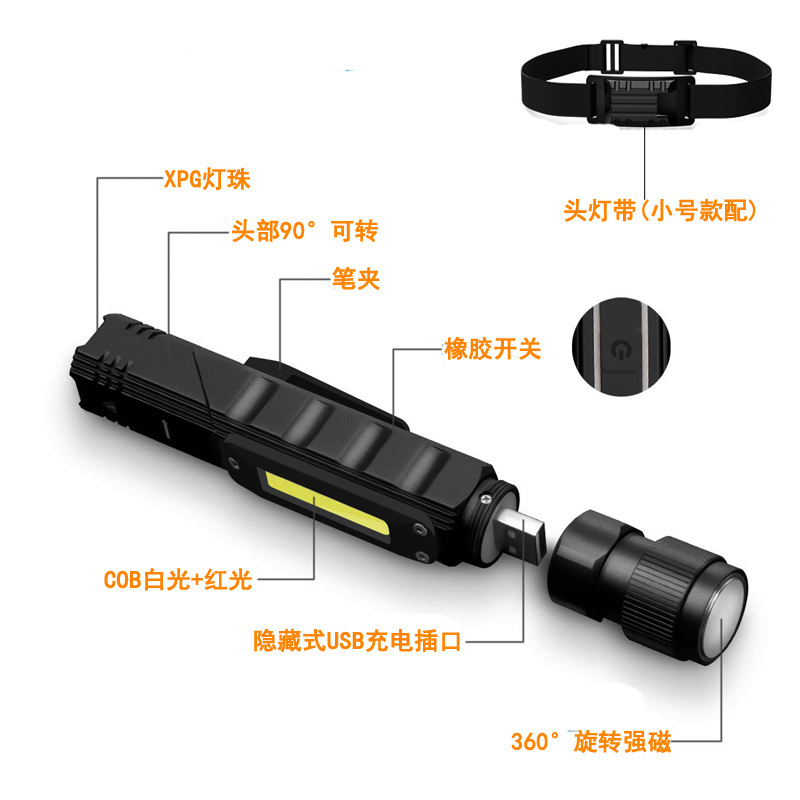 头灯带(小号款配)

XPG灯珠

头部90°可转

笔夹

橡胶开关

COB白光+红光

隐藏式USB充电插口

360°旋转强磁