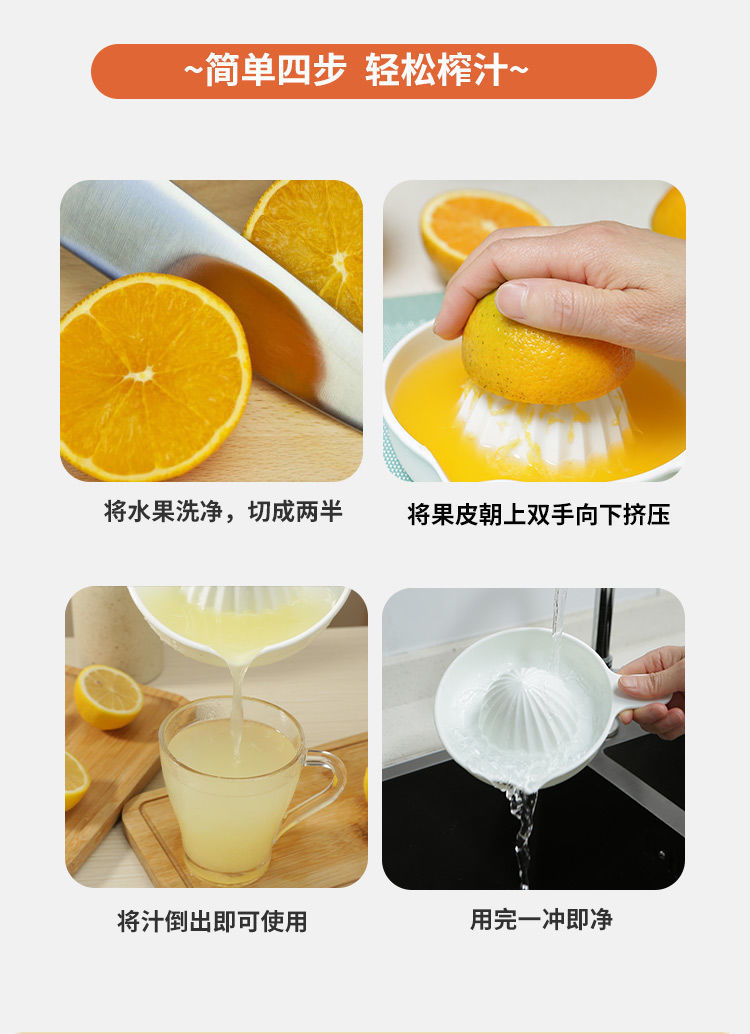 ~简单四步 轻松榨汁~

将水果洗净，切成两半

将果皮朝上双手向下挤压

将汁倒出即可使用

用完一冲即净