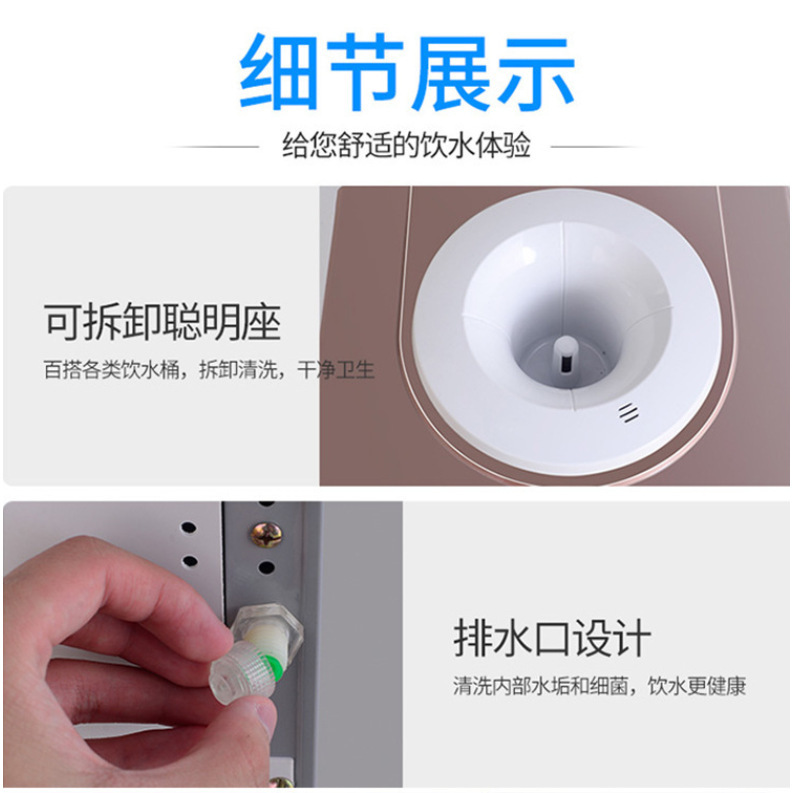 细节展示

给您舒适的饮水体验

可拆卸聪明座

百搭各类饮水桶，拆卸清洗，干净卫生

排水口设计

清洗内部水垢和细菌，饮水更健康