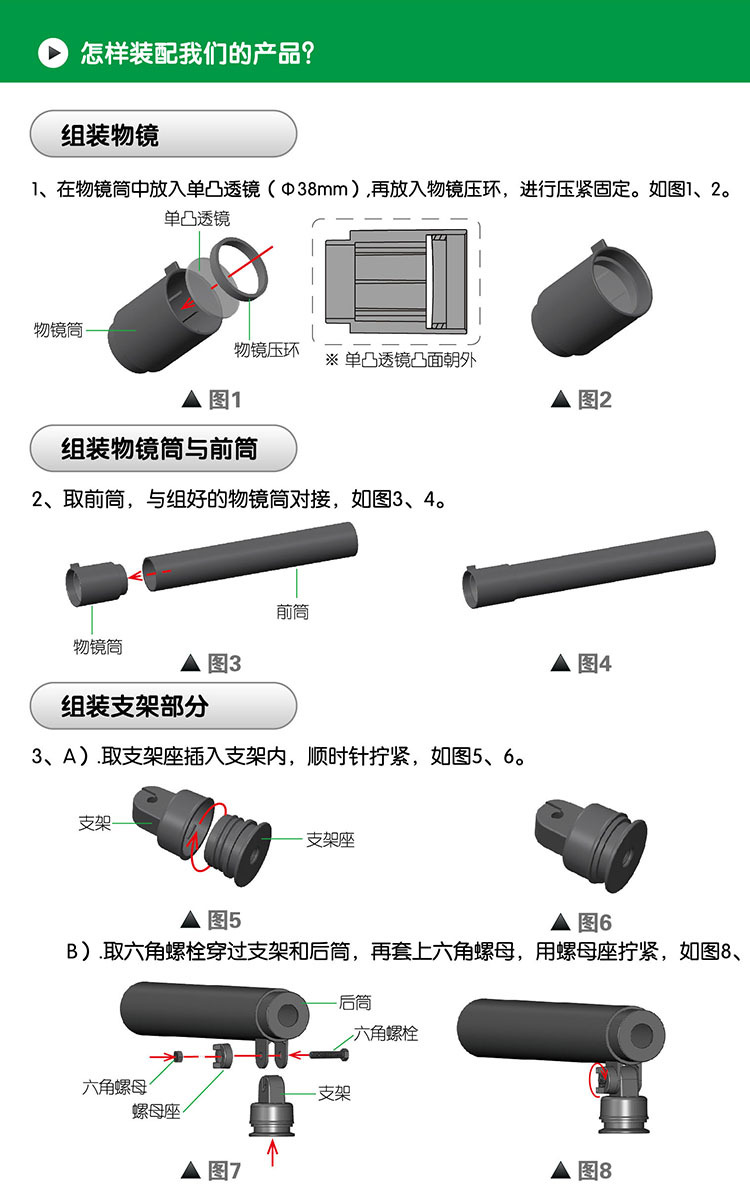 怎样装配我们的产品?

组装物镜

1、在物镜筒中放入单凸透镜（Φ38mm）,再放入物镜压环，进行压紧固定。如图1、2。

单凸透镜

物镜筒

物镜压环

※ 单凸透镜凸面朝外

▲ 图1

▲ 图2

组装物镜筒与前筒

2、取前筒，与组好的物镜筒对接，如图3、4。

前筒

物镜筒

▲ 图3

▲ 图4

组装支架部分

3、A）.取支架座插入支架内，顺时针拧紧，如图5、6。

支架

支架座

▲ 图5

▲ 图6

B）.取六角螺栓穿过支架和后筒，再套上六角螺母，用螺母座拧紧，如图8、

后筒

六角螺栓

六角螺母

螺母座

支架

▲ 图7

▲ 图8