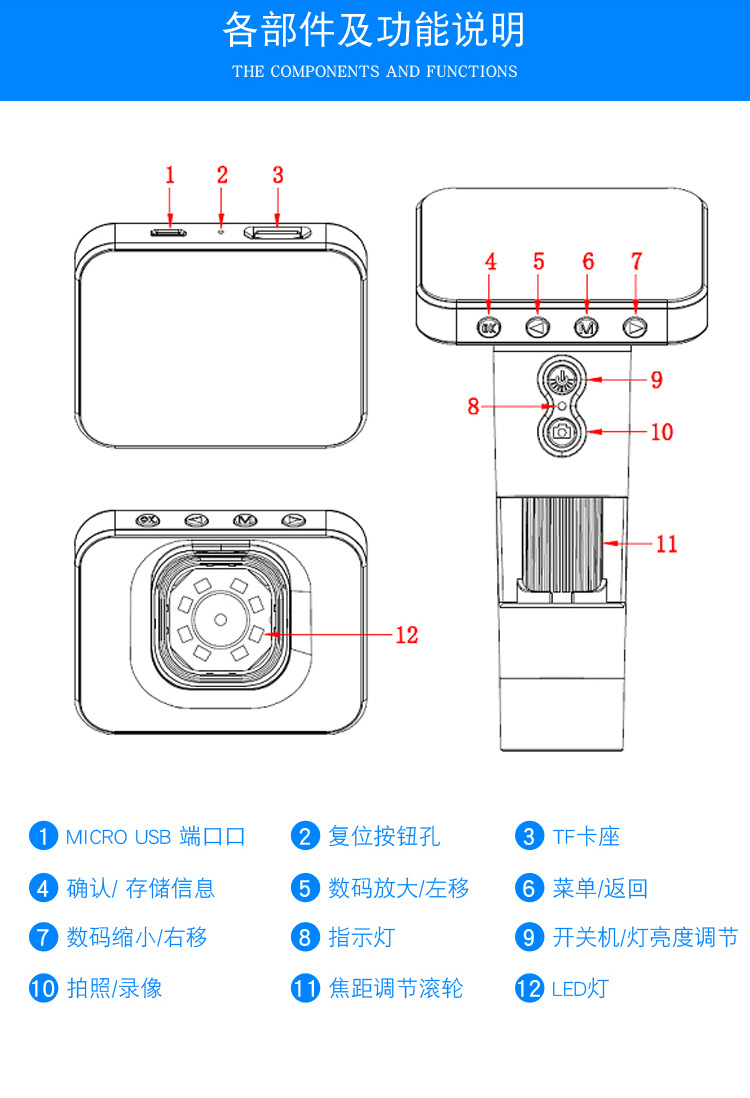 各部件及功能说明

THE COMPONENTS AND FUNCTIONS

1 2 3

4 5 6 7

OK M

9

8

10

11

OK M

12

1 MICRO USB 端口口

2 复位按钮孔

3 TF卡座

4 确认/ 存储信息

5 数码放大/左移

6 菜单/返回

7 数码缩小/右移

8 指示灯

9 开关机/灯亮度调节

10 拍照/录像

11 焦距调节滚轮

12 LED灯