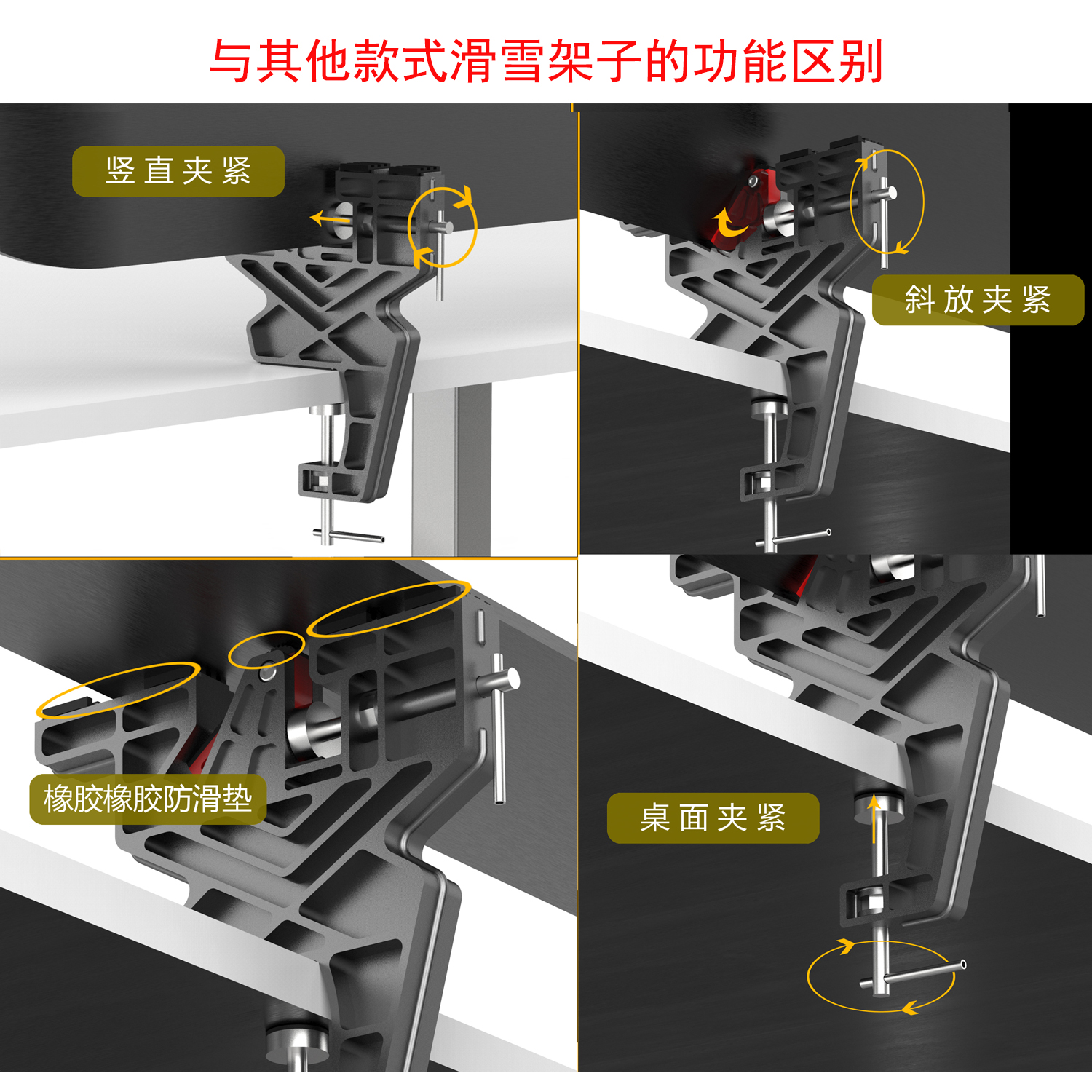 与其他款式滑雪架子的功能区别

竖直夹紧

斜放夹紧

橡胶橡胶防滑垫

桌面夹紧